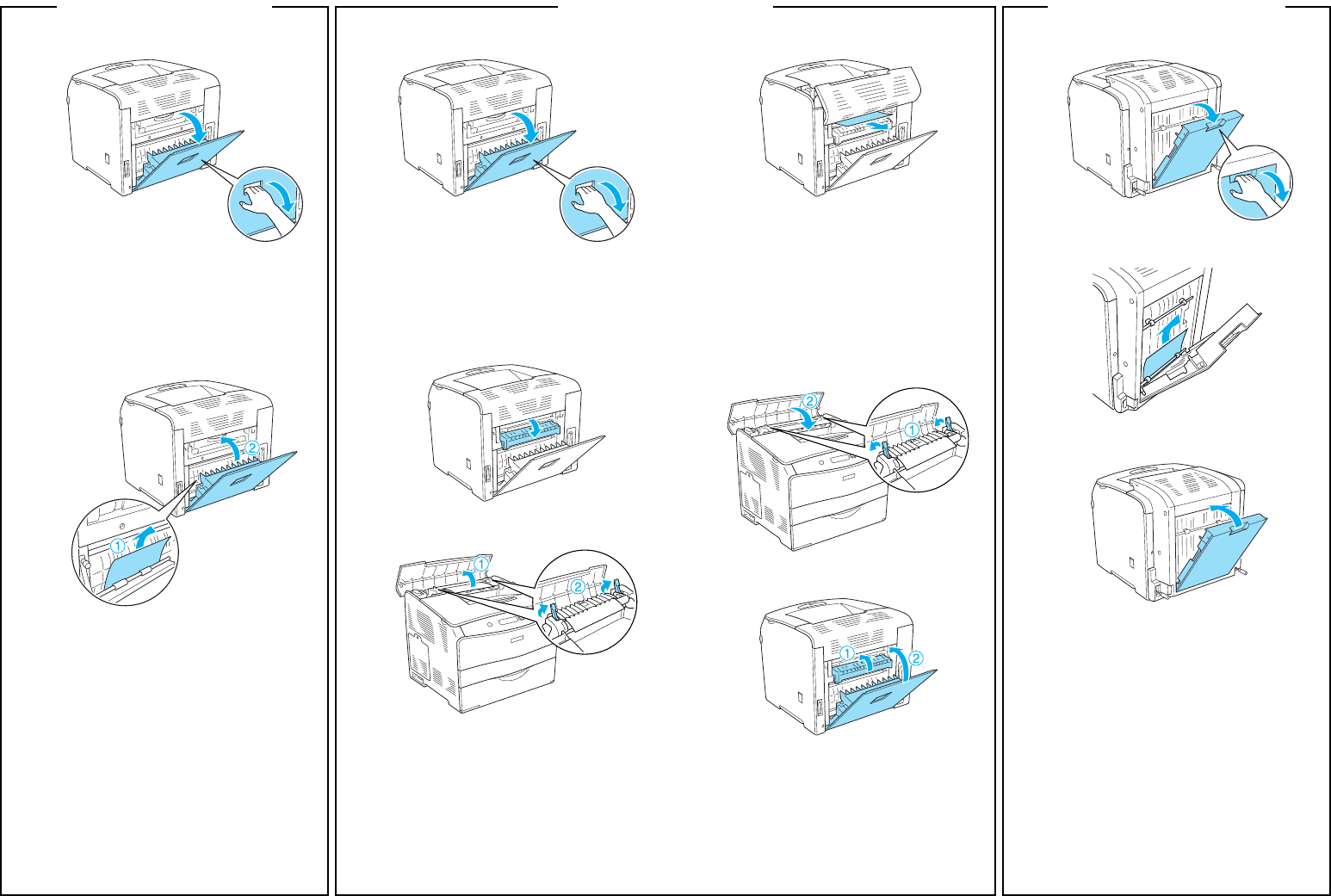 ①
②
①
②
②
①
①
②