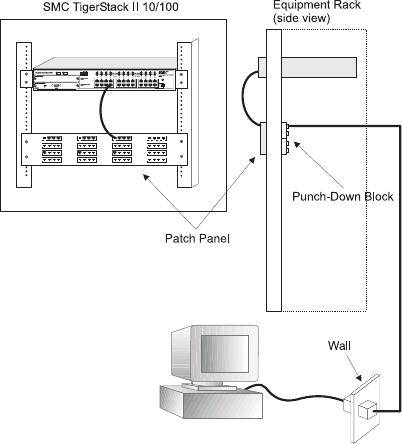 SMC TigerStack II 10/100

Equipment Rack
(side view)

Punch-Down Block

Patch Panel

Wall