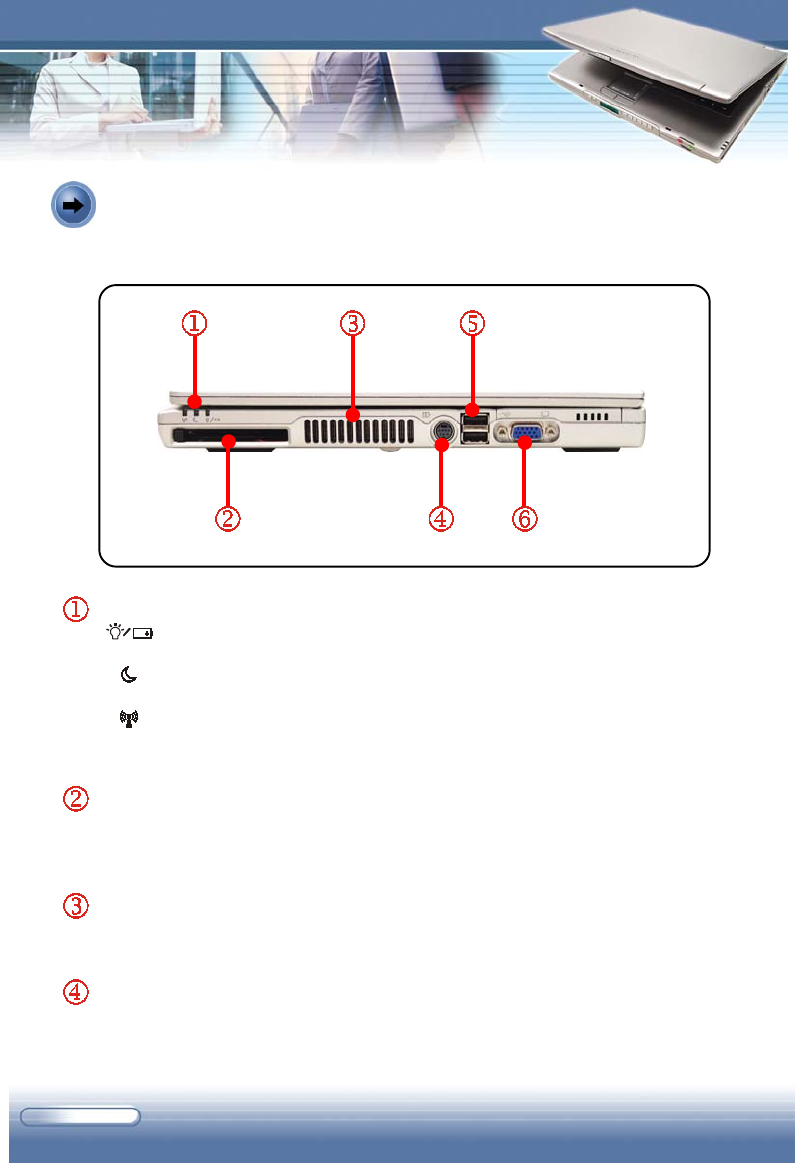 ①

③

⑤

②

④

⑥

①

②

③

④