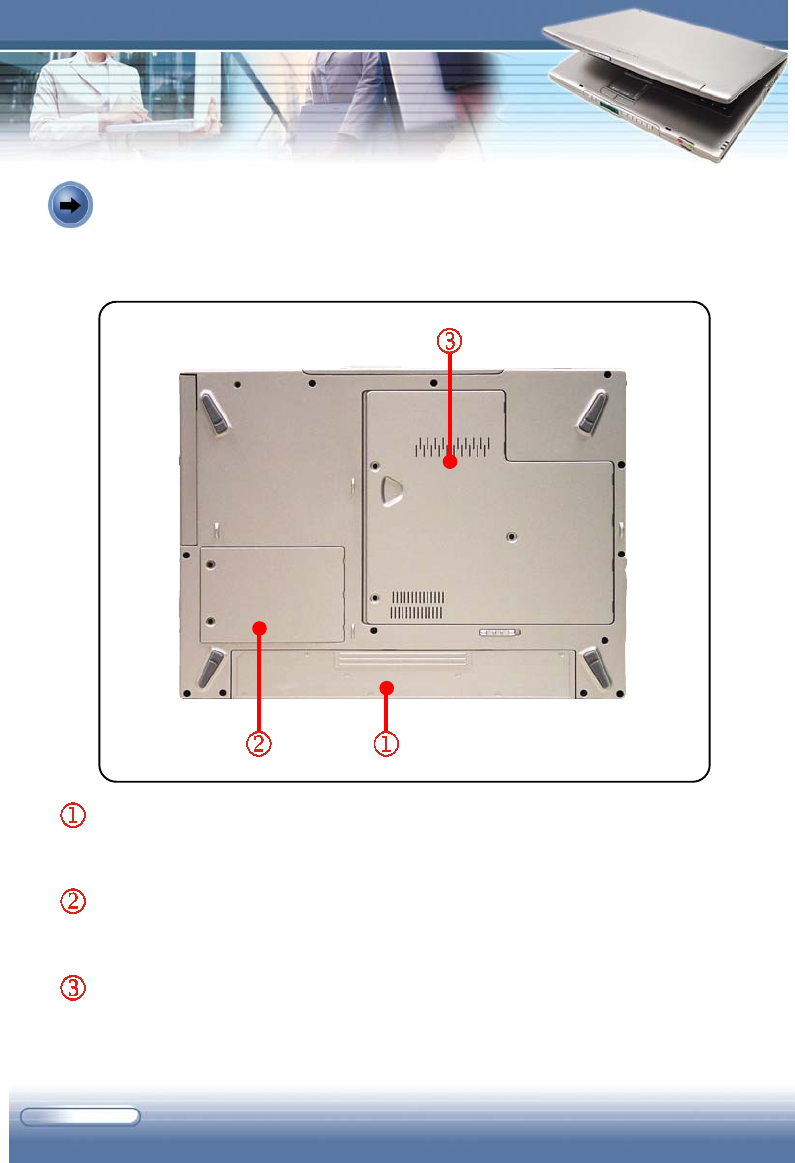 ③

② ①

①

②

③