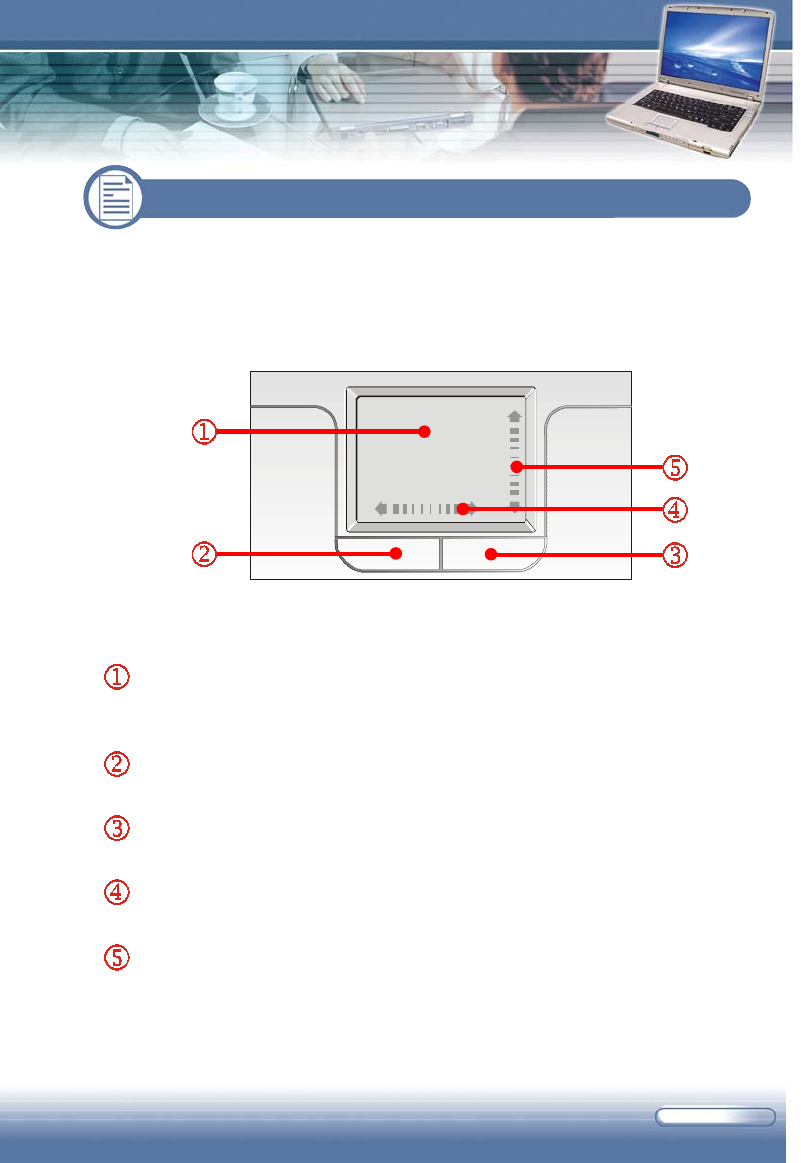 ①
⑤
④
②
③
①
②
③
④
⑤