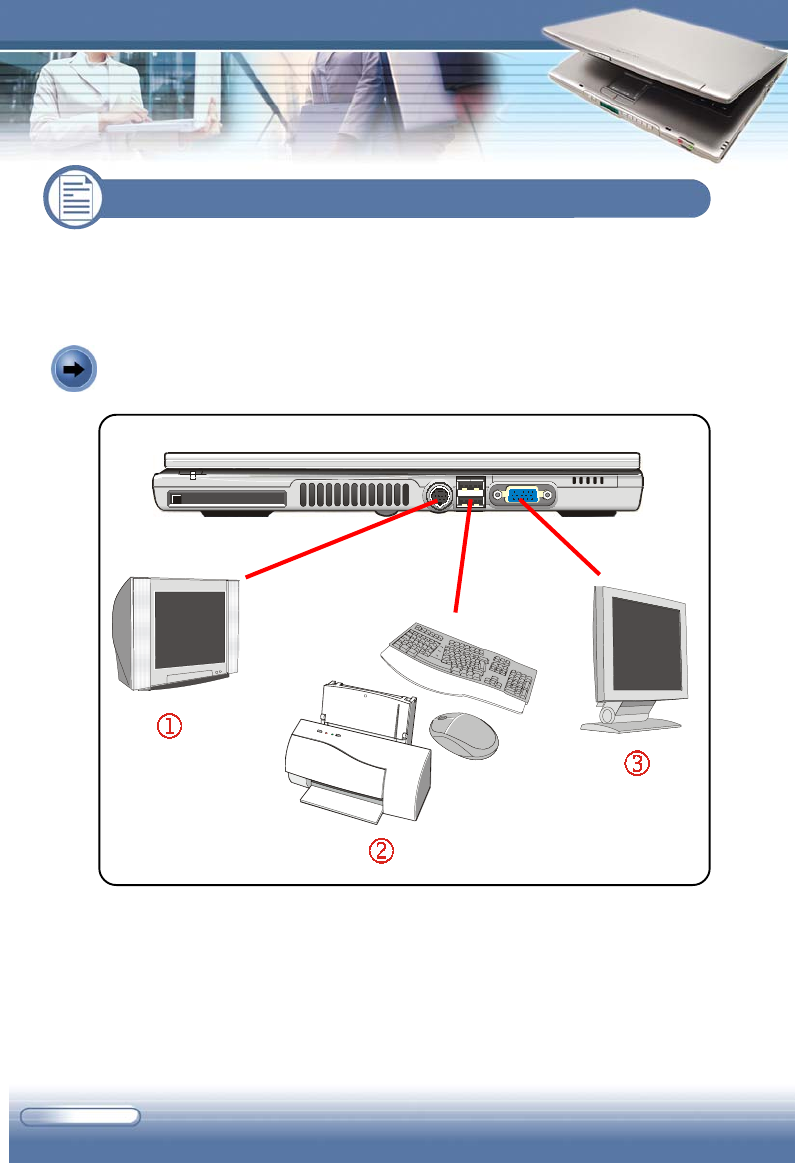 ①

②

③