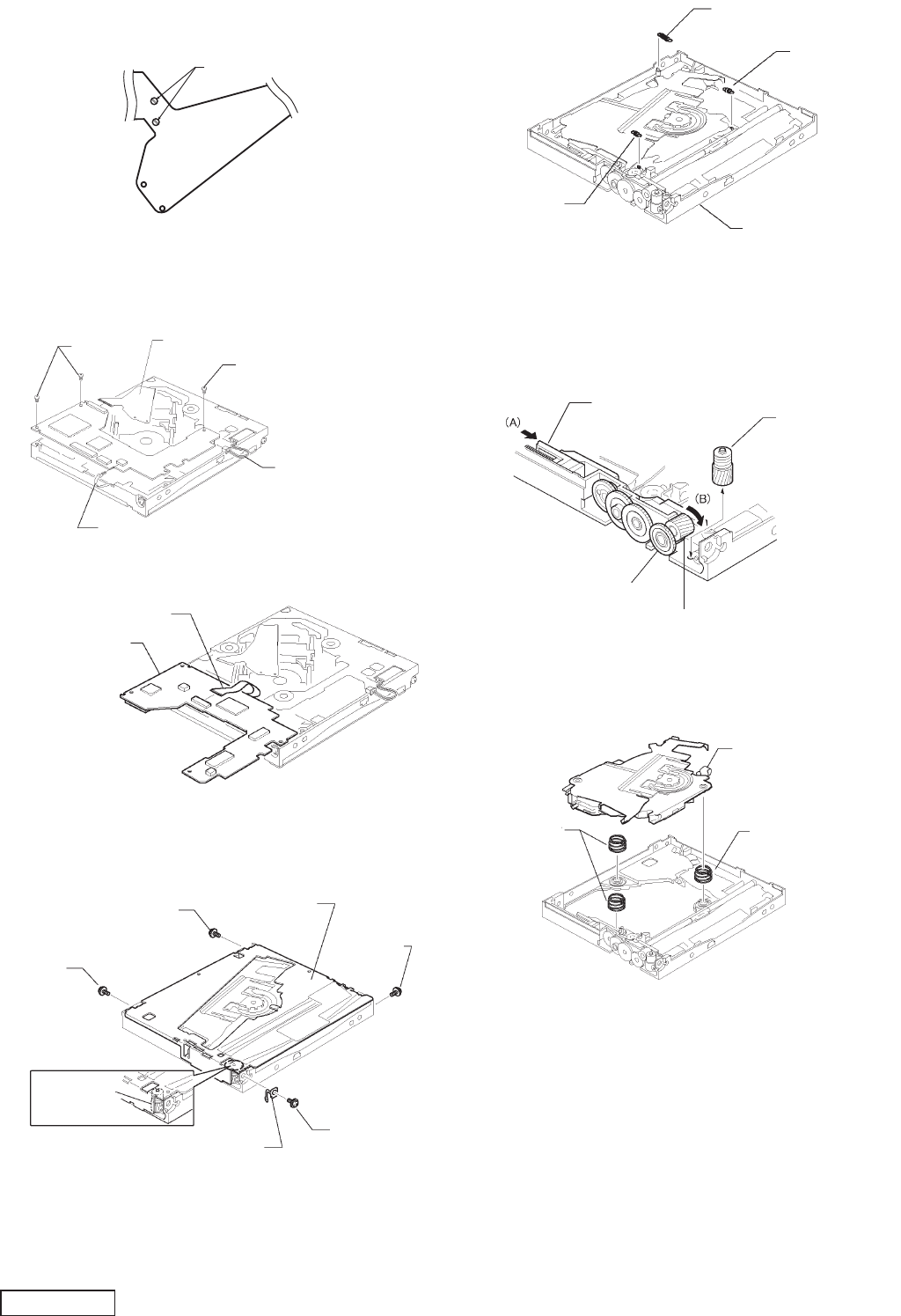 (A)

(B)