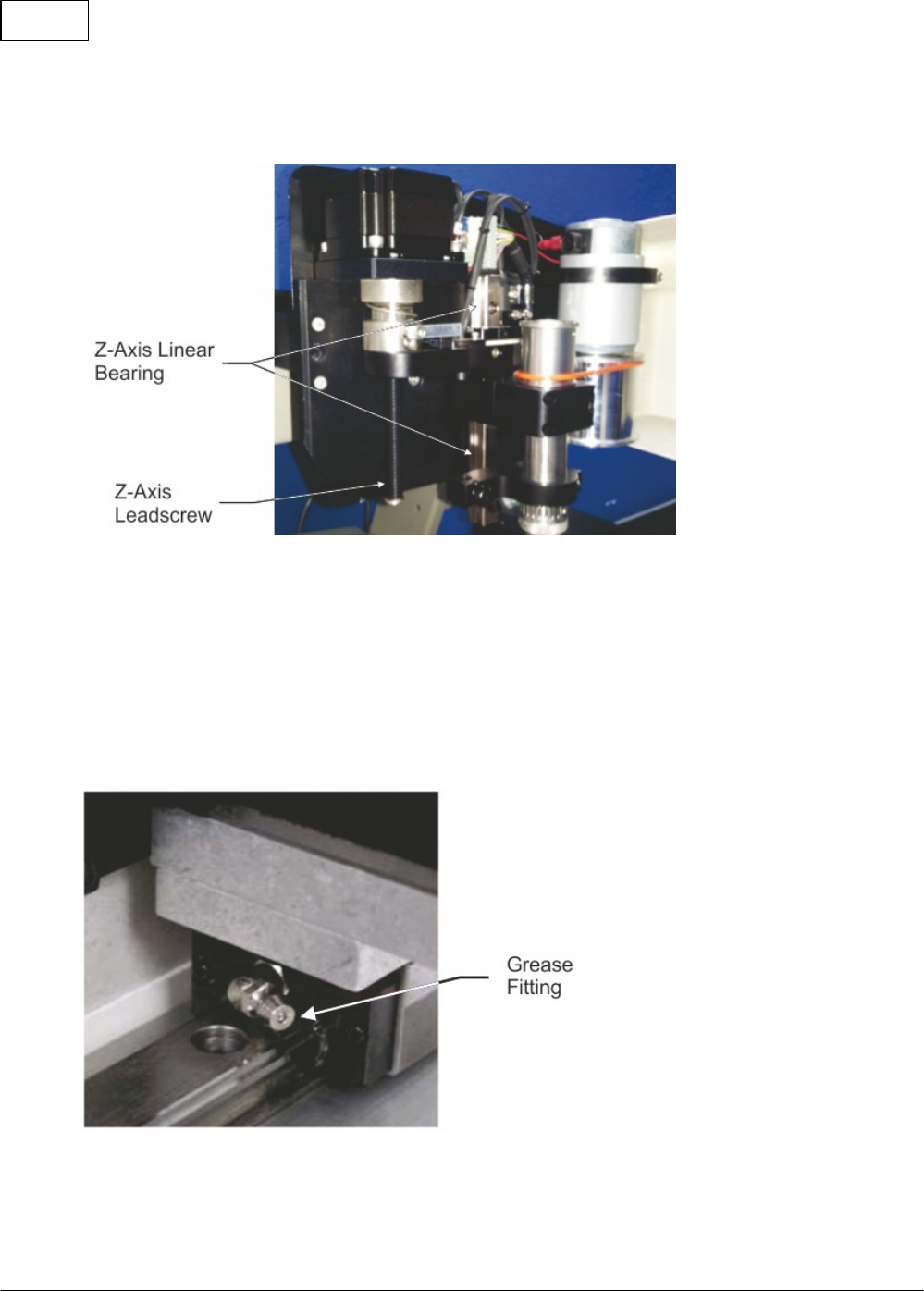 Z-Axis Linear Bearing

Z-Axis Leadscrew

Grease Fitting