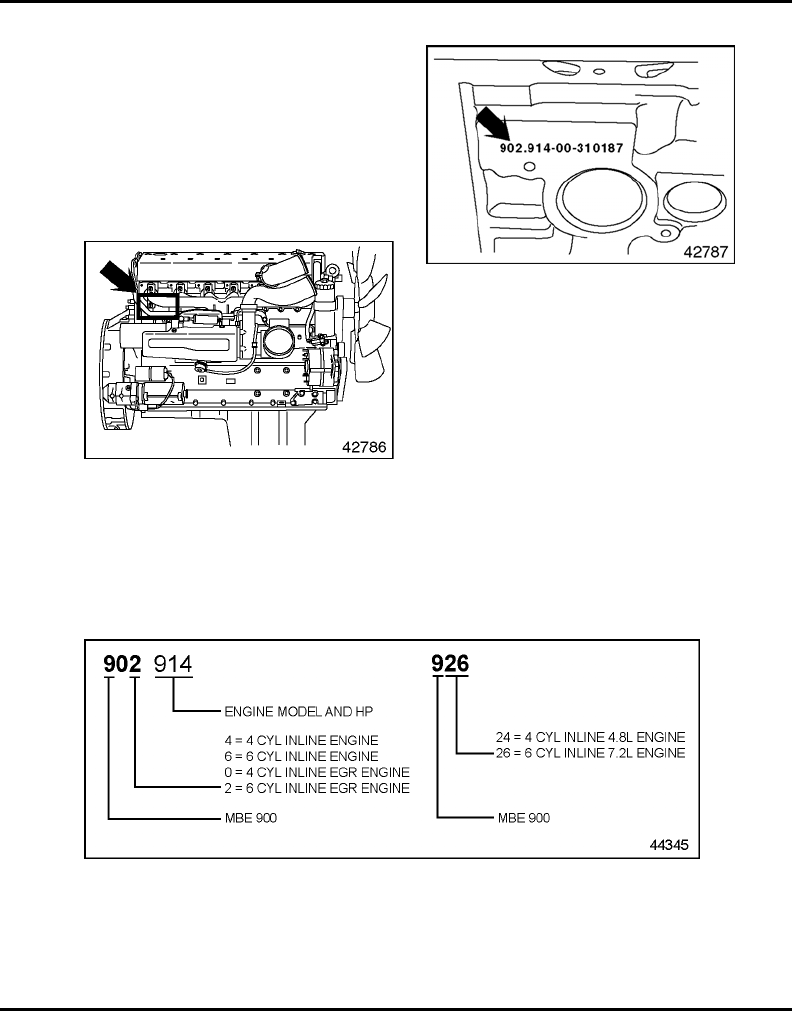 902.914-00-310187

42787

42786

902 914

ENGINE MODEL AND HP

4 = 4 CYL INLINE ENGINE
6 = 6 CYL INLINE ENGINE
0 = 4 CYL INLINE EGR ENGINE
2 = 6 CYL INLINE EGR ENGINE

MBE 900

926

24 = 4 CYL INLINE 4.8L ENGINE
26 = 6 CYL INLINE 7.2L ENGINE

MBE 900

44345