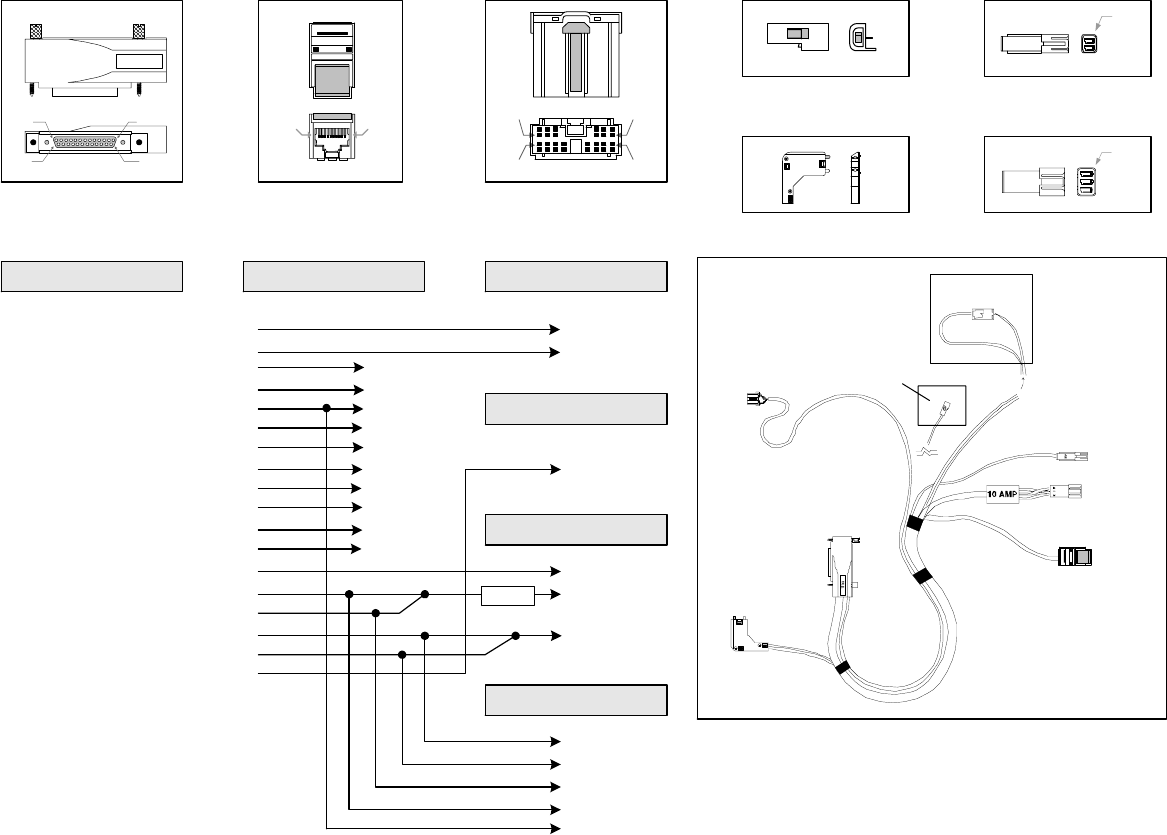 10 AMP