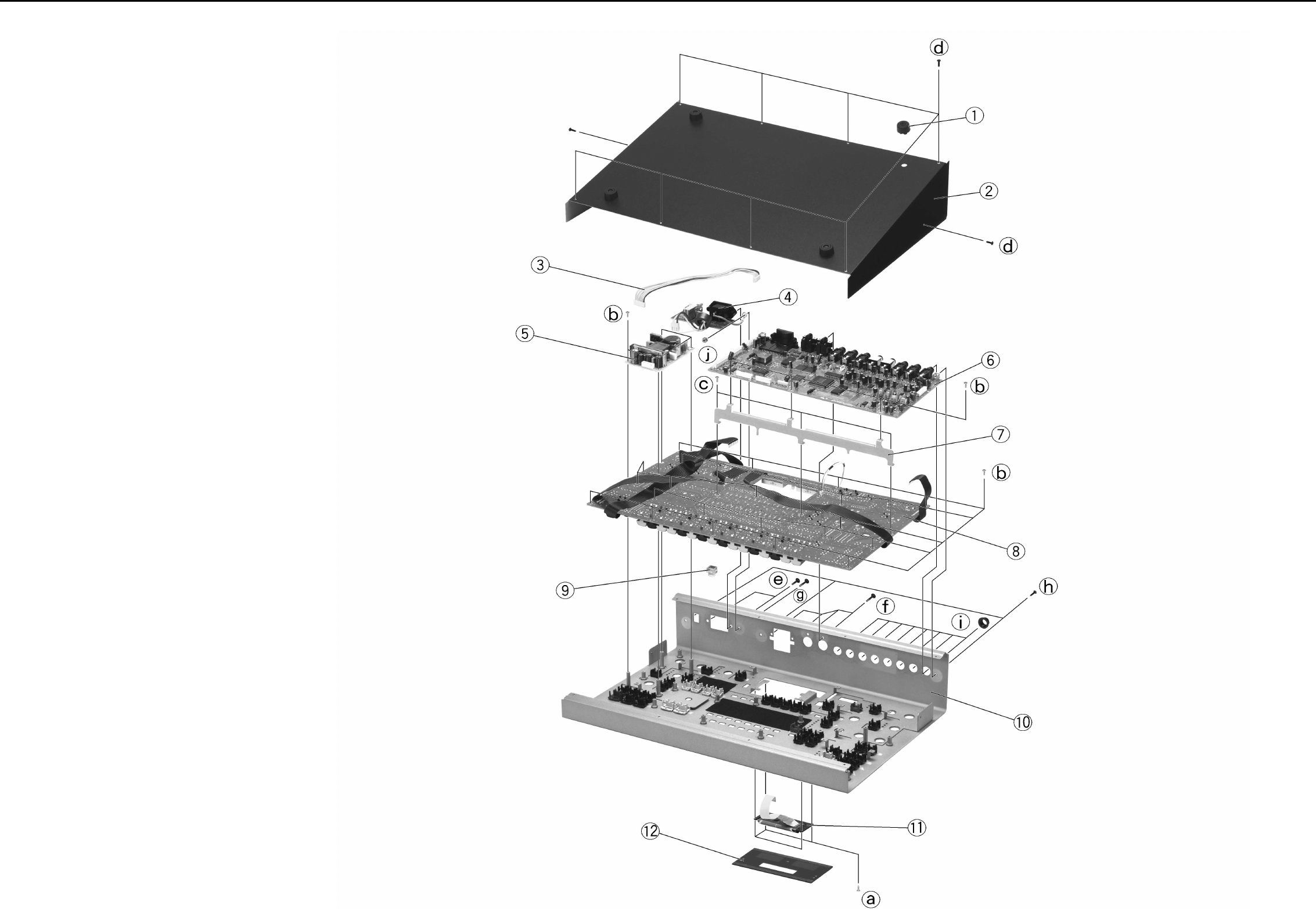 ⓓ
①
②
ⓓ
③
④
ⓑ
⑤
ⓙ
⑥
ⓒ
ⓑ
⑦
ⓑ
⑧
⑨
ⓔ
ⓖ
ⓕ
ⓗ
ⓘ
⑩
⑪
⑫
ⓐ