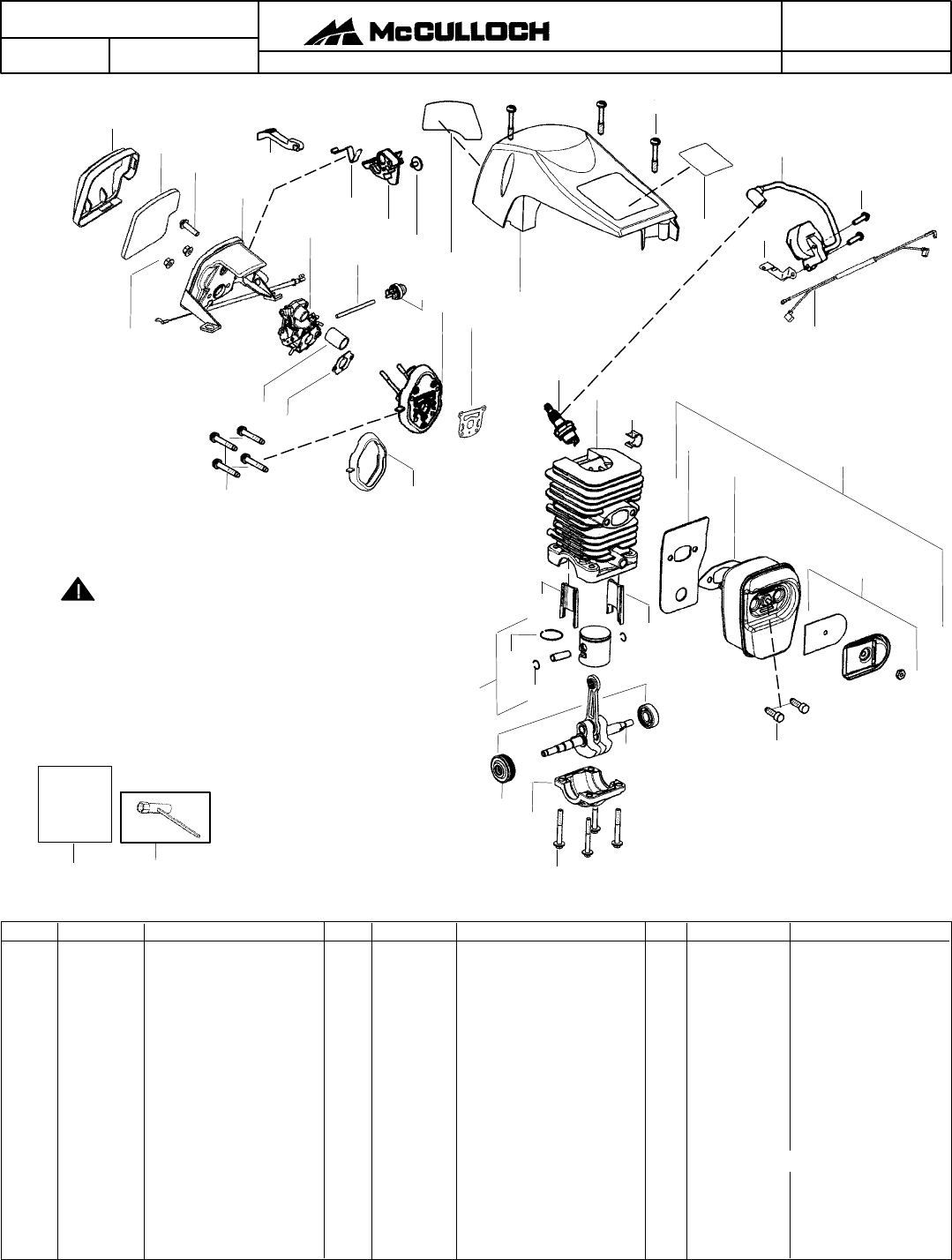 McCULLOCH