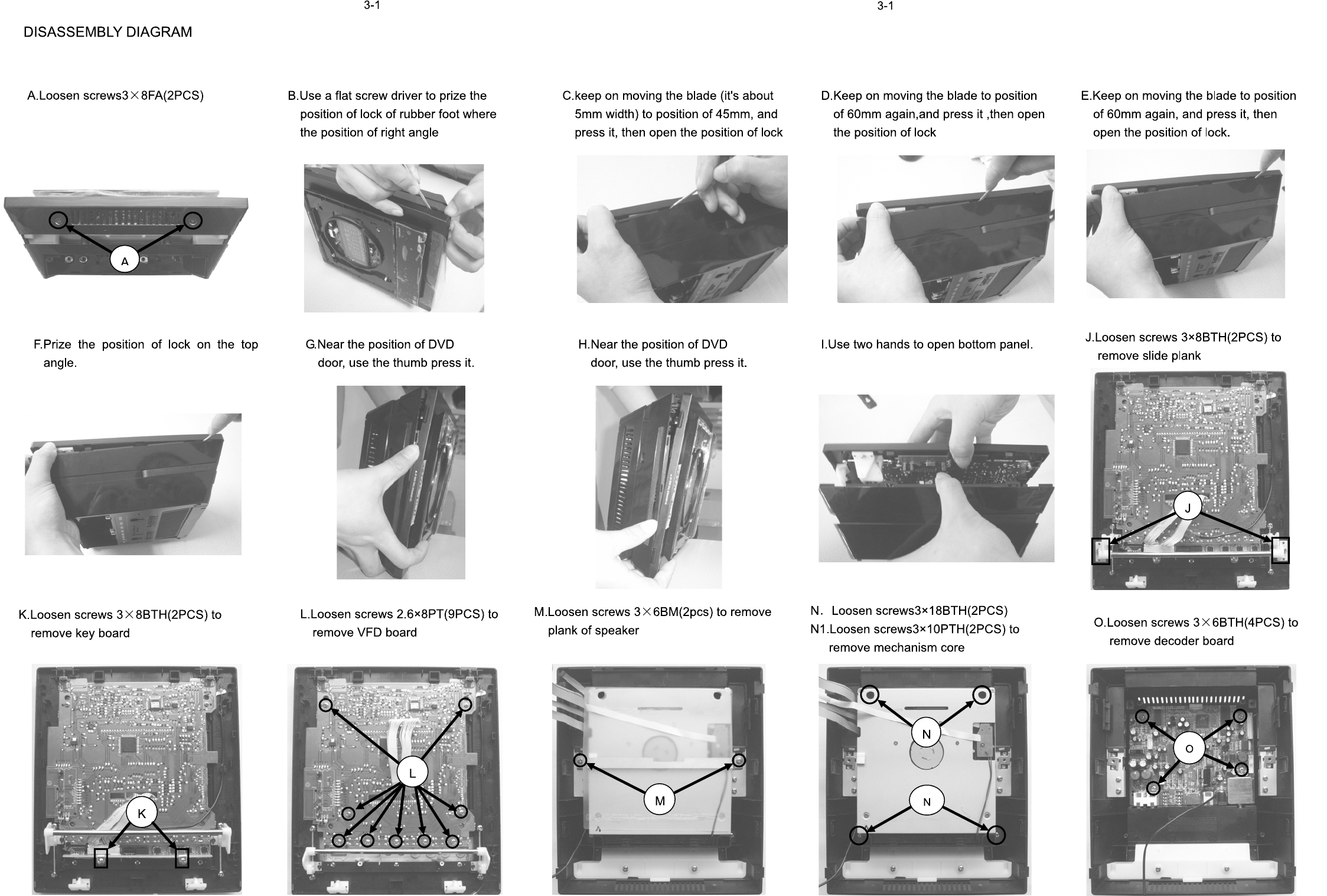 3-1

3-1

DISASSEMBLY DIAGRAM

A.Loosen screws3×8FA(2PCS)

A

B.Use a flat screw driver to prize the position of lock of rubber foot where the position of right angle

C.keep on moving the blade (it's about 5mm width) to position of 45mm, and press it, then open the position of lock

D.Keep on moving the blade to position of 60mm again,and press it ,then open the position of lock

E.Keep on moving the blade to position of 60mm again, and press it, then open the position of lock.

F.Prize the position of lock on the top angle.

G.Near the position of DVD door, use the thumb press it.

H.Near the position of DVD door, use the thumb press it.

I.Use two hands to open bottom panel.

J.Loosen screws 3×8BTH(2PCS) to remove slide plank

J

K.Loosen screws 3×8BTH(2PCS) to remove key board

K

L.Loosen screws 2.6×8PT(9PCS) to remove VFD board

L

M.Loosen screws 3×6BM(2pcs) to remove plank of speaker

M

N. Loosen screws3×18BTH(2PCS)
N1.Loosen screws3×10PTH(2PCS) to remove mechanism core

N

N

O.Loosen screws 3×6BTH(4PCS) to remove decoder board

O