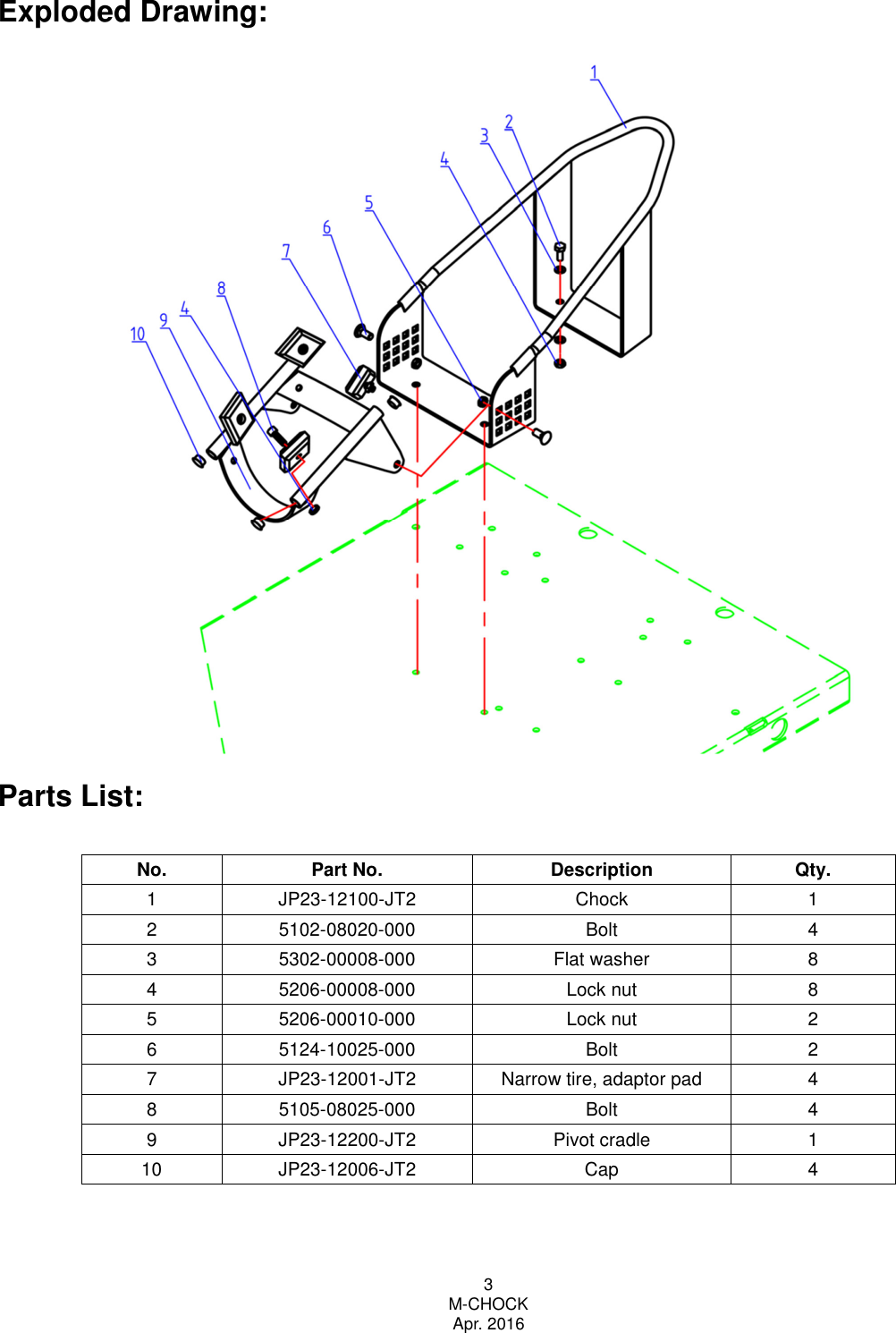 Exploded Drawing:

1
2
3
4
5
6
7
8
4
9
10

Parts List:

| No. | Part No. | Description | Qty. |
|---|---|---|---|
| 1 | JP23-12100-JT2 | Chock | 1 |
| 2 | 5102-08020-000 | Bolt | 4 |
| 3 | 5302-00008-000 | Flat washer | 8 |
| 4 | 5206-00008-000 | Lock nut | 8 |
| 5 | 5206-00010-000 | Lock nut | 2 |
| 6 | 5124-10025-000 | Bolt | 2 |
| 7 | JP23-12001-JT2 | Narrow tire, adaptor pad | 4 |
| 8 | 5105-08025-000 | Bolt | 4 |
| 9 | JP23-12200-JT2 | Pivot cradle | 1 |
| 10 | JP23-12006-JT2 | Cap | 4 |

3
M-CHOCK
Apr. 2016