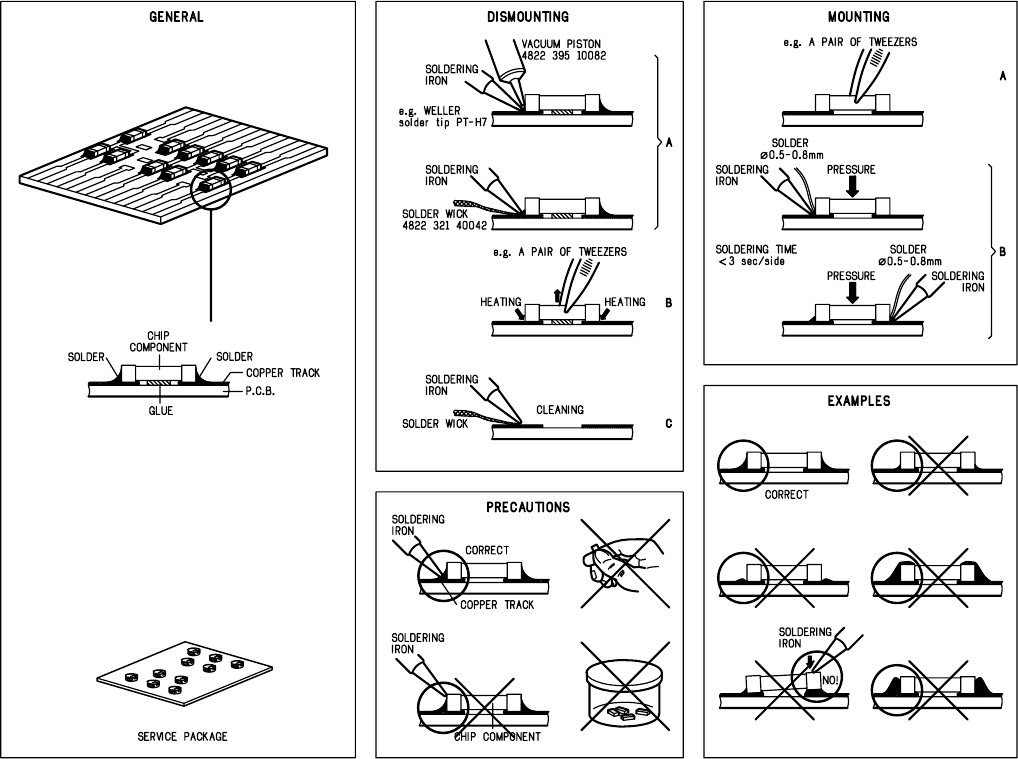 GENERAL

CHIP COMPONENT
SOLDER
SOLDER
COPPER TRACK
P.C.B.
GLUE

SERVICE PACKAGE

DISMOUNTING

VACUUM PISTON
4822 395 10082
SOLDERING IRON
e.g. WELLER solder tip PT-H7
A
SOLDERING IRON
SOLDER WICK
4822 321 40042
e.g. A PAIR OF TWEEZERS
HEATING
HEATING
B
SOLDERING IRON
CLEANING
SOLDER WICK
C

PRECAUTIONS

SOLDERING IRON
CORRECT
COPPER TRACK
SOLDERING IRON
CHIP COMPONENT

MOUNTING

e.g. A PAIR OF TWEEZERS
A
SOLDER
⌀0.5-0.8mm
SOLDERING IRON
PRESSURE
SOLDERING TIME
<3 sec/side
SOLDER
⌀0.5-0.8mm
PRESSURE
SOLDERING IRON
B

EXAMPLES

CORRECT
SOLDERING IRON
NO!