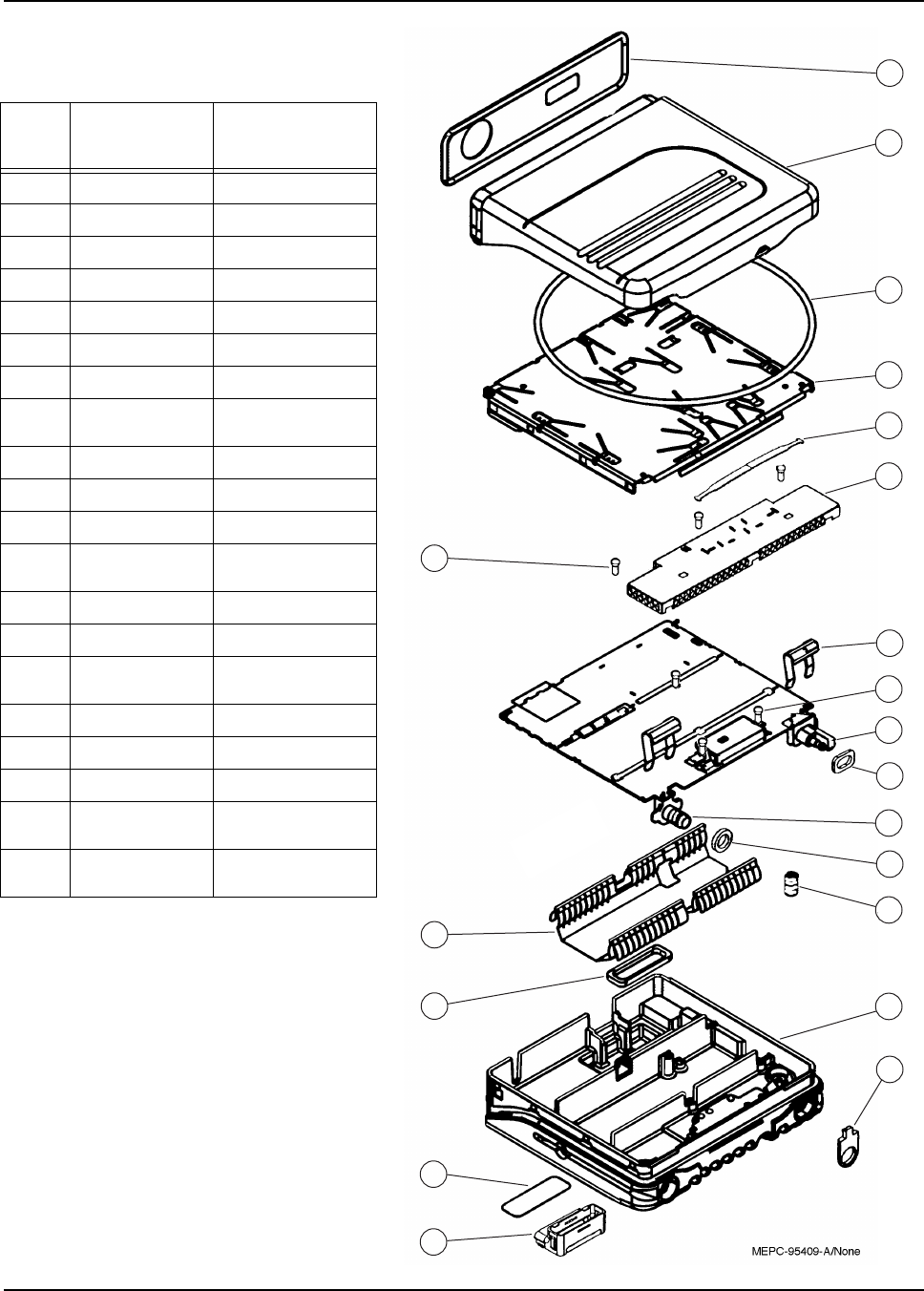 MEPC-95409-A/None