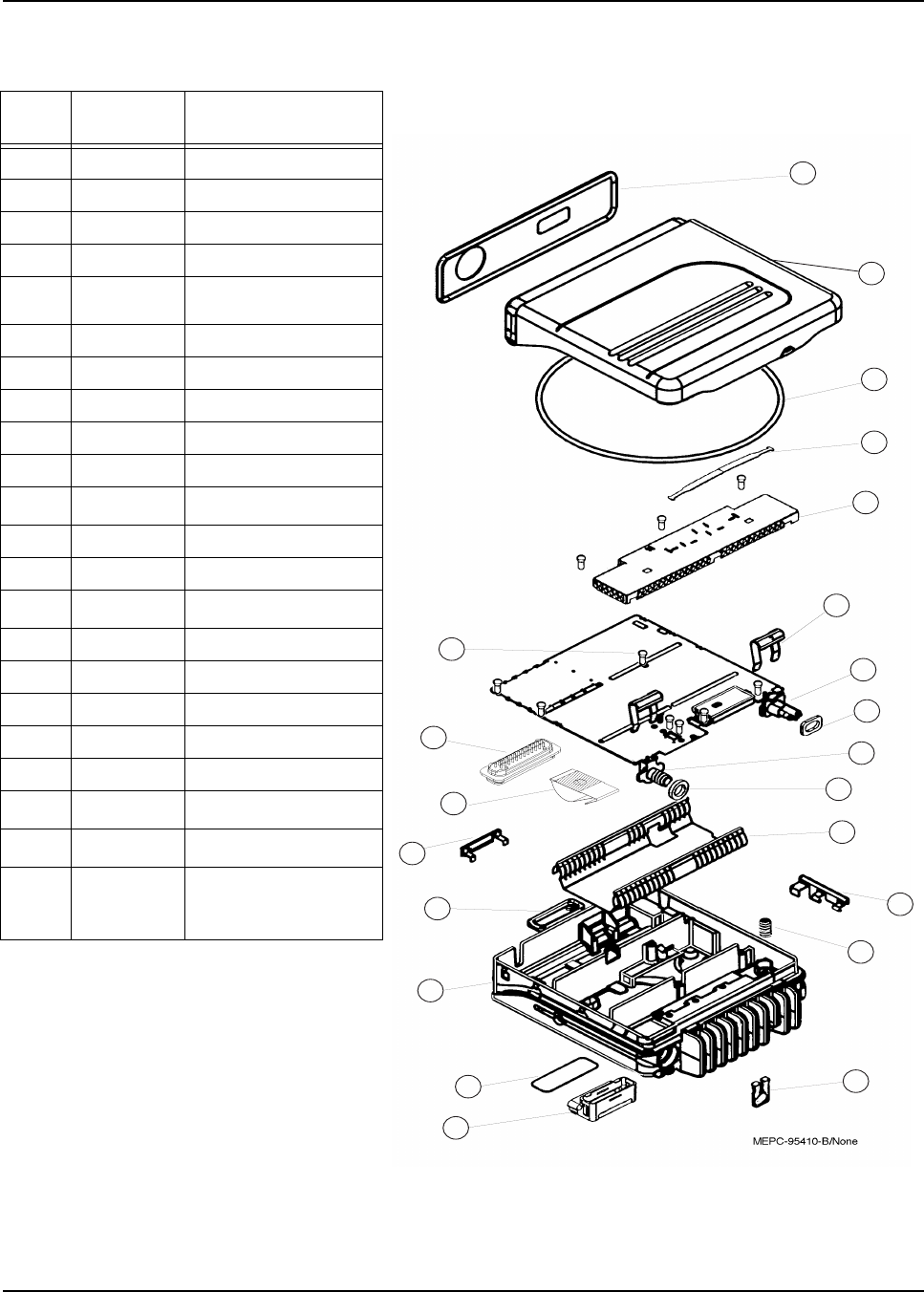 MEPC-95410-B/None