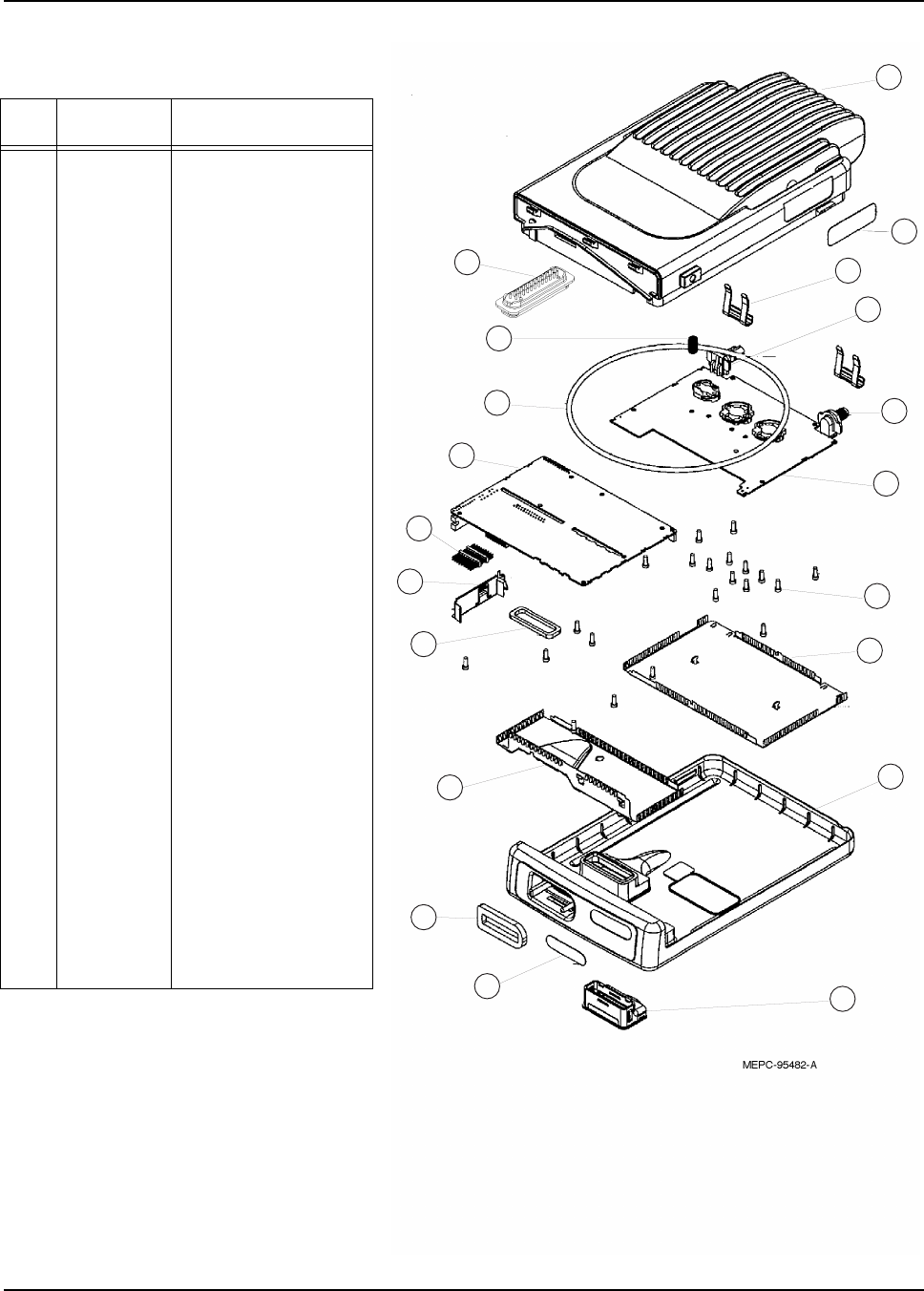 MEPC-95482-A