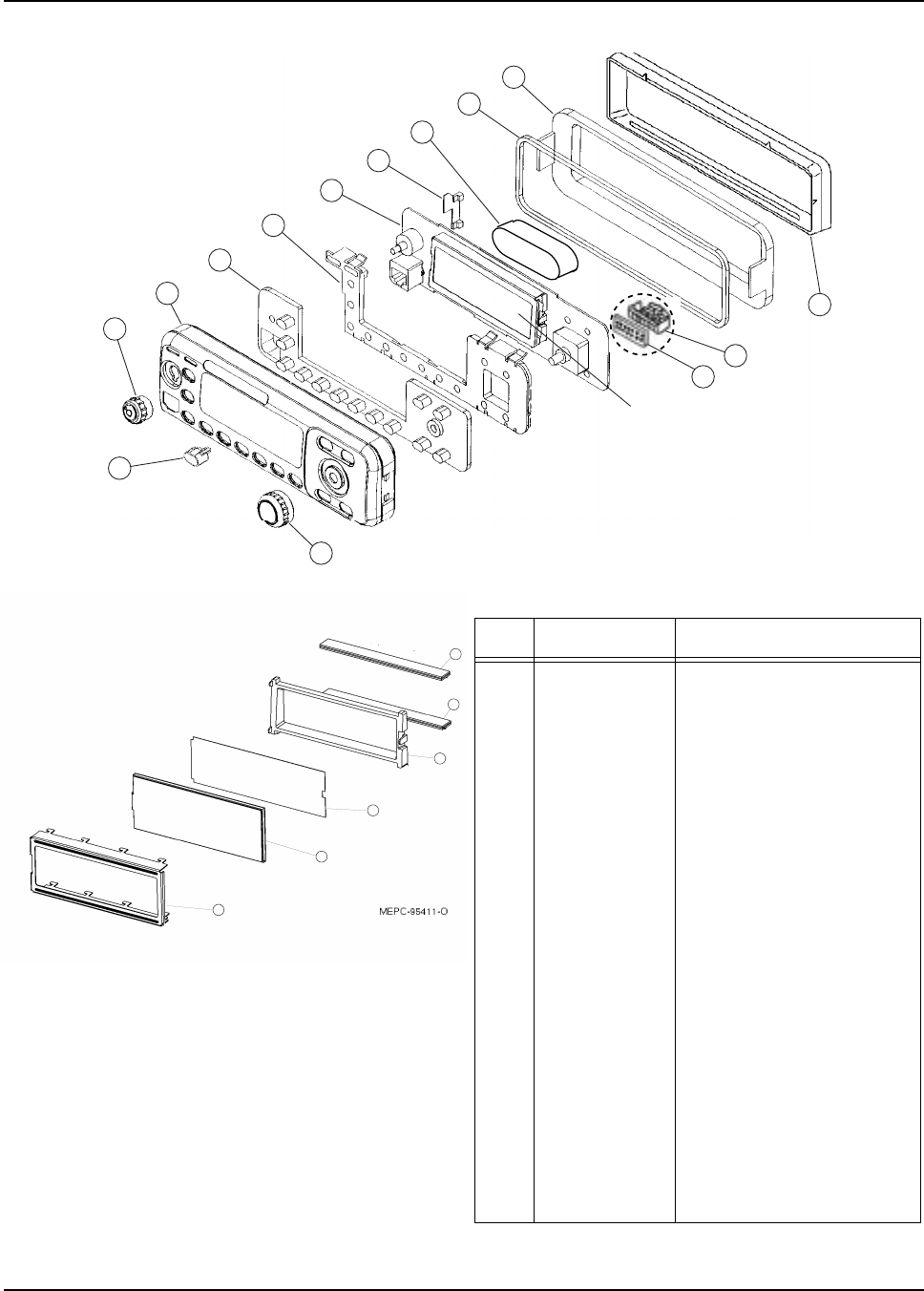 MEPC-95411-O