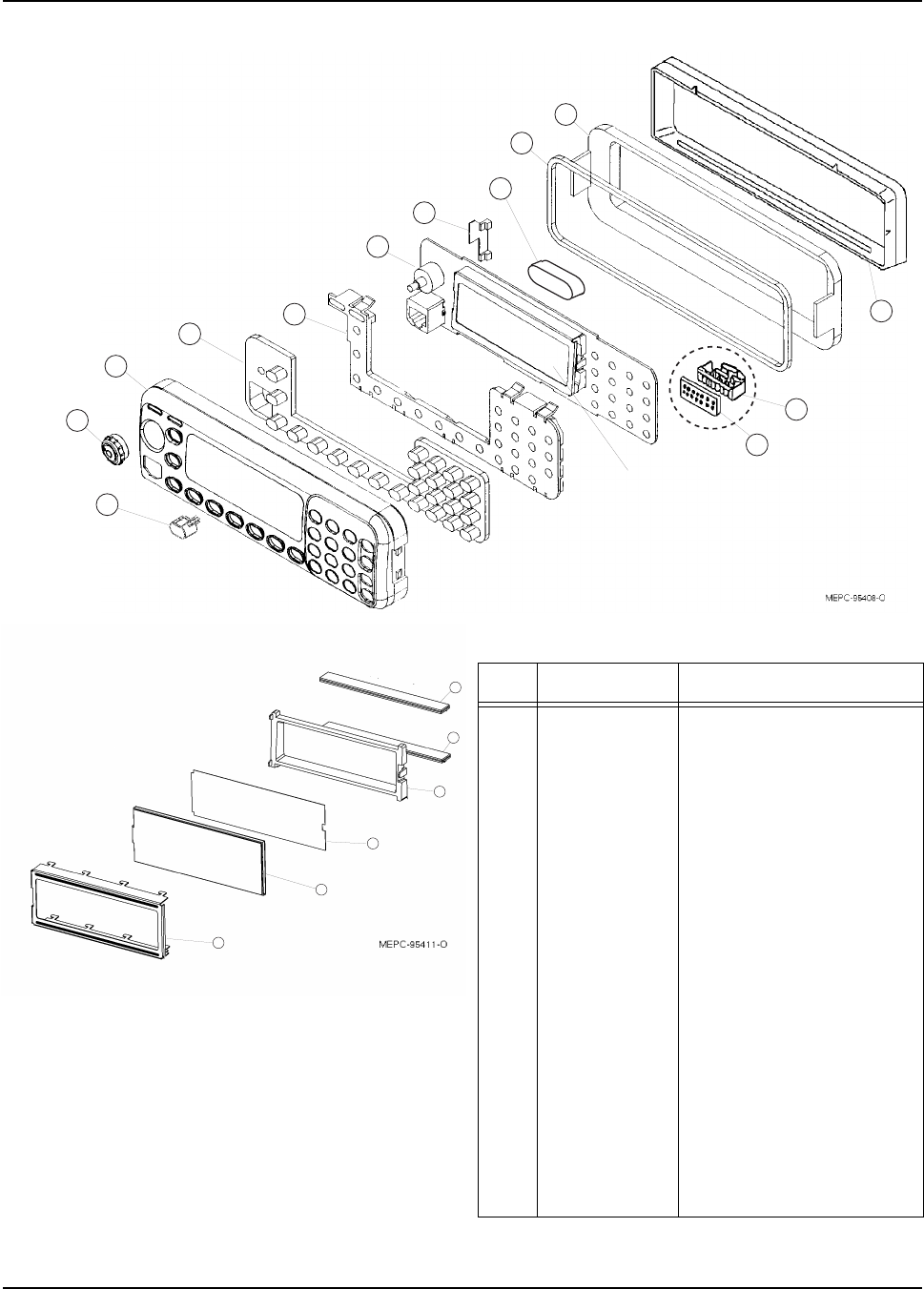 MEPC-95408-O

MEPC-95411-O