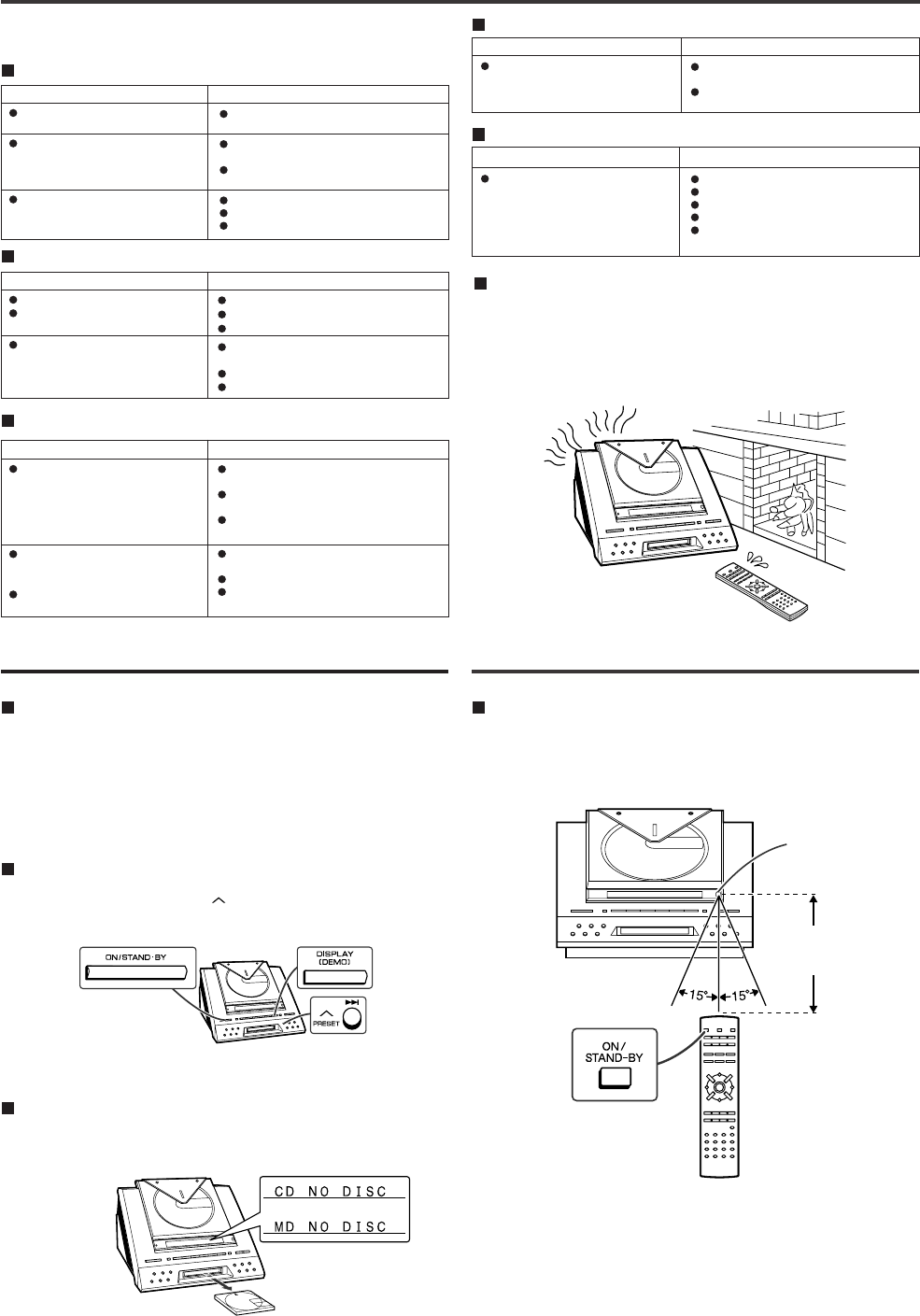 ON/STAND-BY

DISPLAY (DEMO)

PRESET

CD NO DISC

MD NO DISC

15°

15°

ON/ STAND-BY