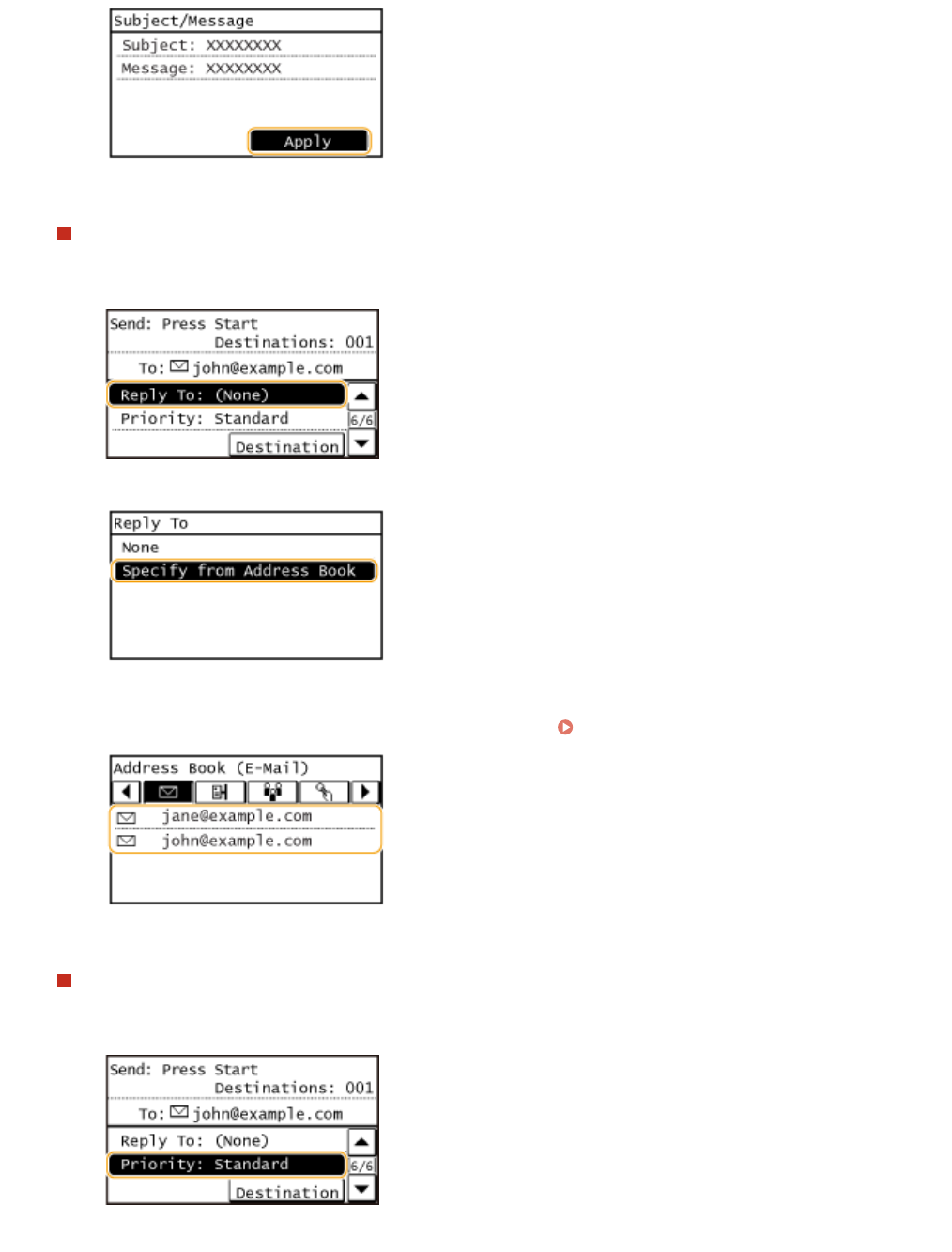 Subject/Message
Subject: XXXXXXXX
Message: XXXXXXXX
Apply

Send: Press Start
Destinations: 001
To: john@example.com
Reply To: (None)
Priority: Standard
6/6
Destination

Reply To
None
Specify from Address Book

Address Book (E-Mail)
jane@example.com
john@example.com

Send: Press Start
Destinations: 001
To: john@example.com
Reply To: (None)
Priority: Standard
6/6
Destination