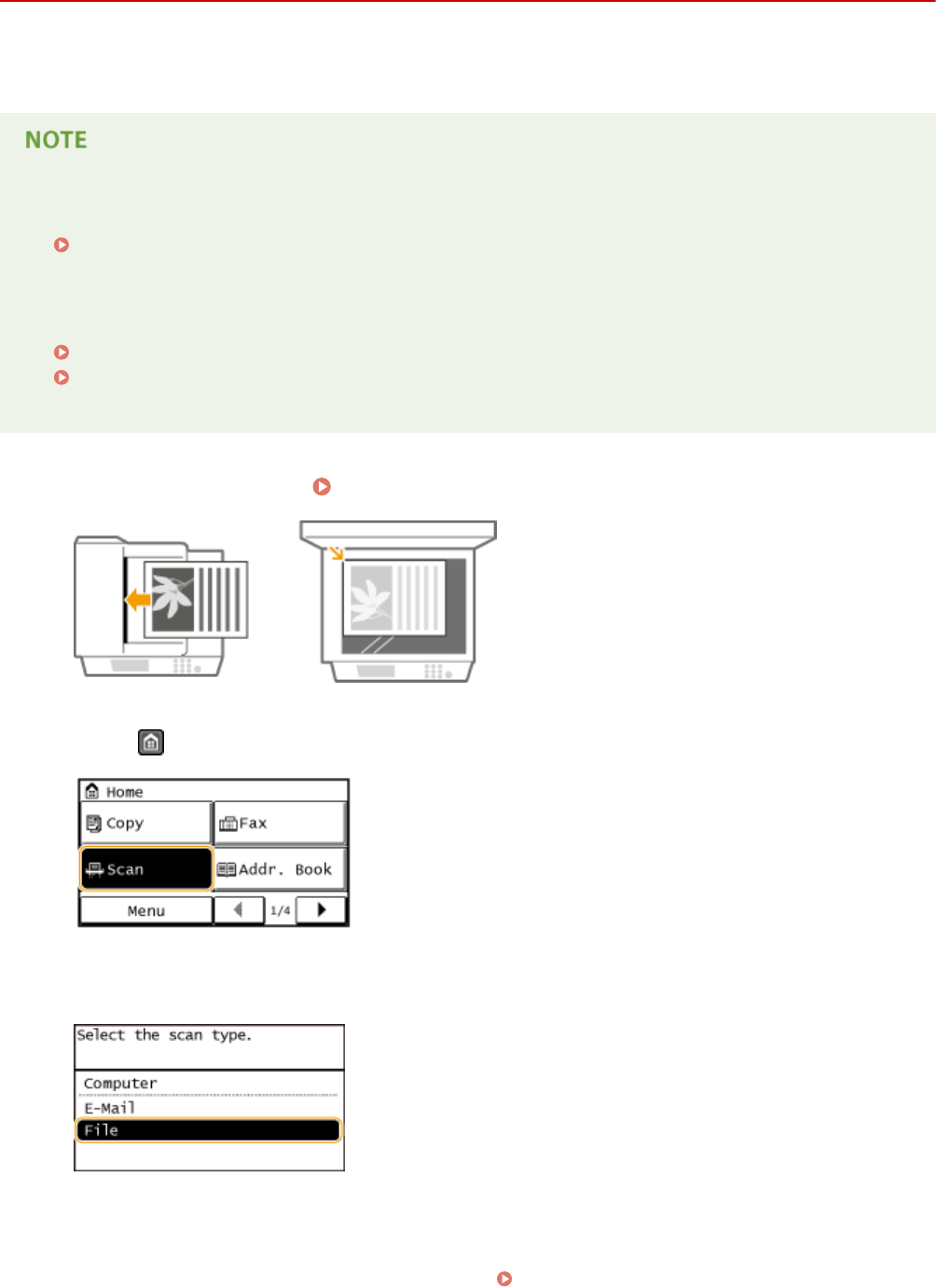 NOTE

Home

Copy

Fax

Scan

Addr. Book

Menu

1/4

Select the scan type.

Computer

E-Mail

File