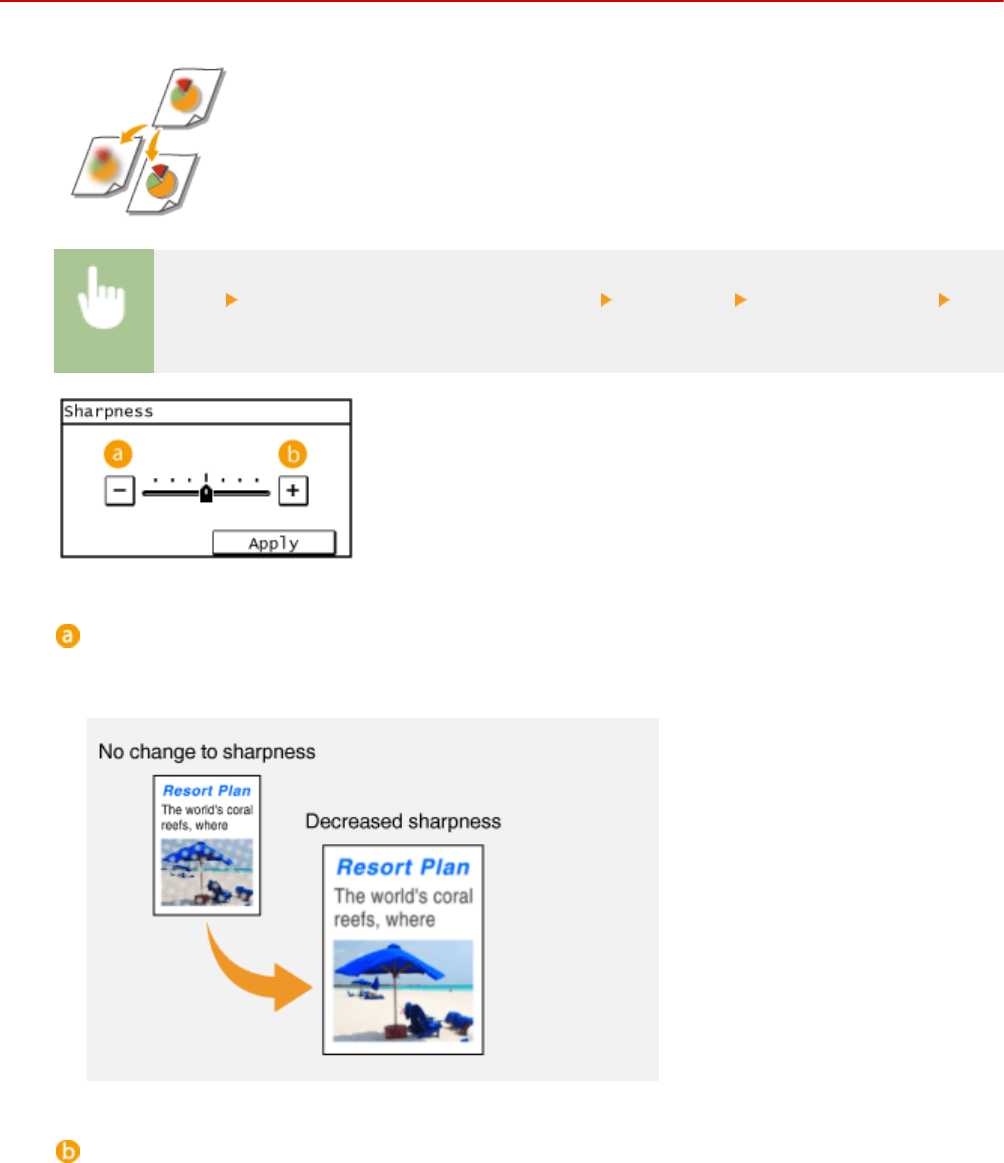 Sharpness

a

b

−

+

Apply

a

No change to sharpness

Resort Plan

The world's coral reefs, where

Decreased sharpness

Resort Plan

The world's coral reefs, where

b