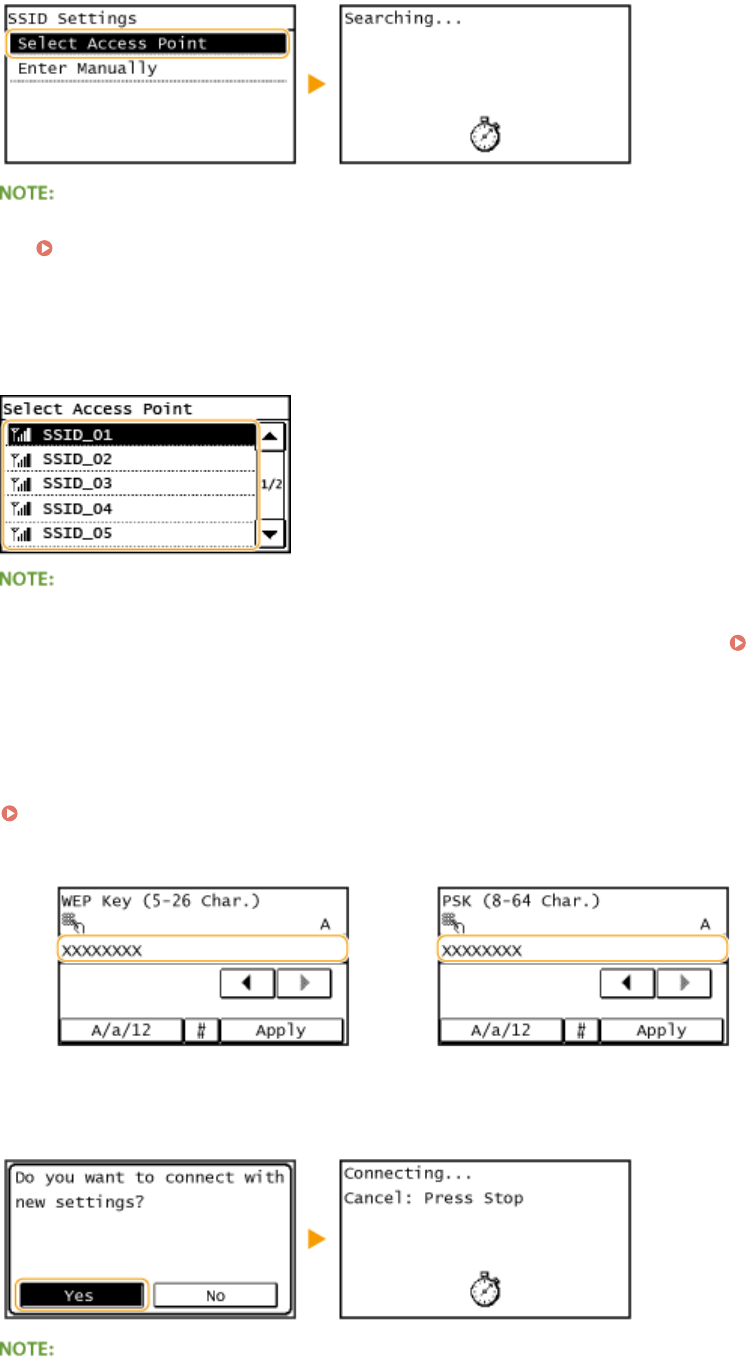 SSID Settings
Select Access Point
Enter Manually

Searching...

NOTE:

Select Access Point
SSID_01
SSID_02
SSID_03
SSID_04
SSID_05
1/2

NOTE:

WEP Key (5-26 Char.)
A
XXXXXXXX
A/a/12
#
Apply

PSK (8-64 Char.)
A
XXXXXXXX
A/a/12
#
Apply

Do you want to connect with new settings?
Yes
No

Connecting...
Cancel: Press Stop

NOTE: