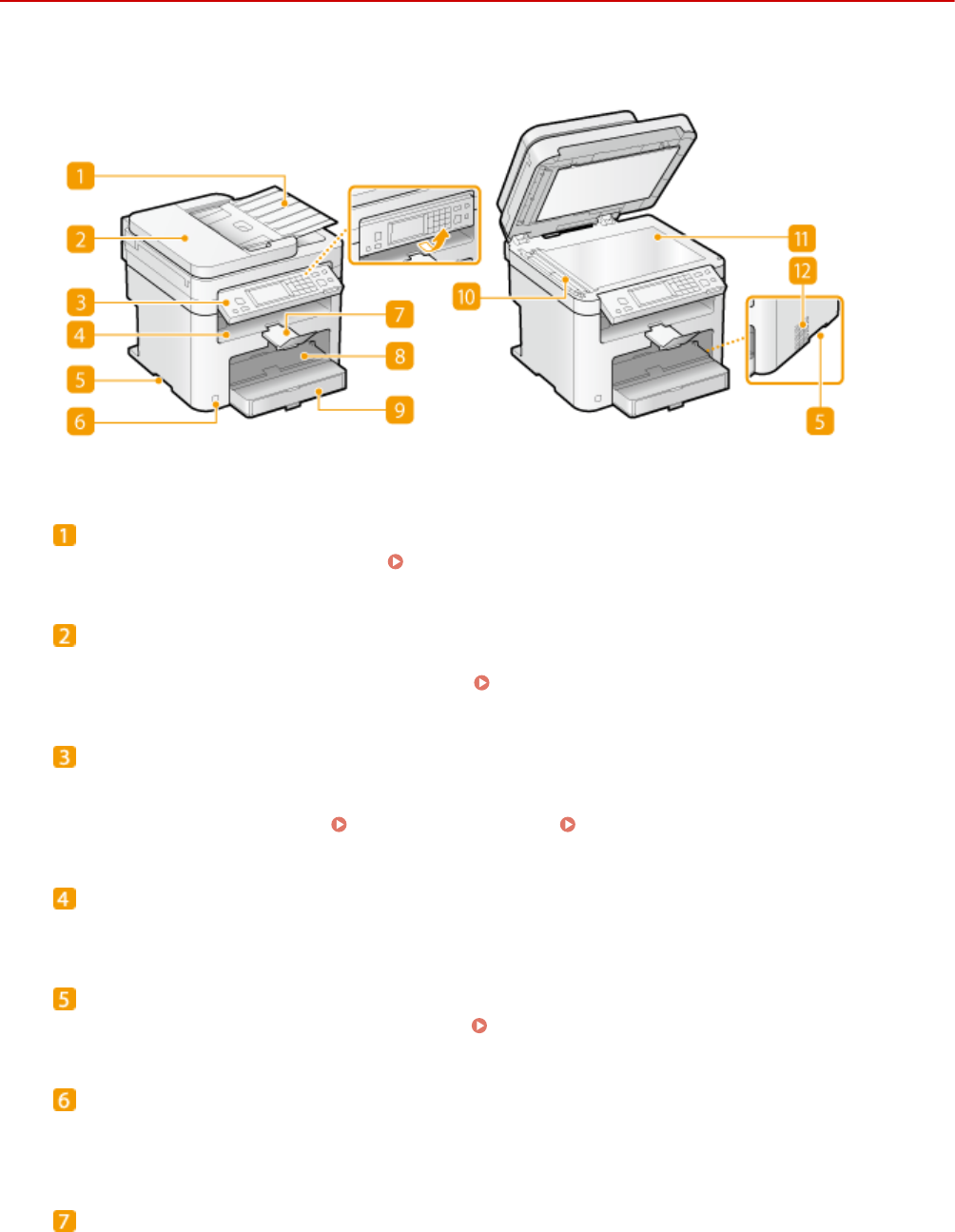 1

2

3

4

5

6

7

8

9

10

11

12

5

1

2

3

4

5

6

7