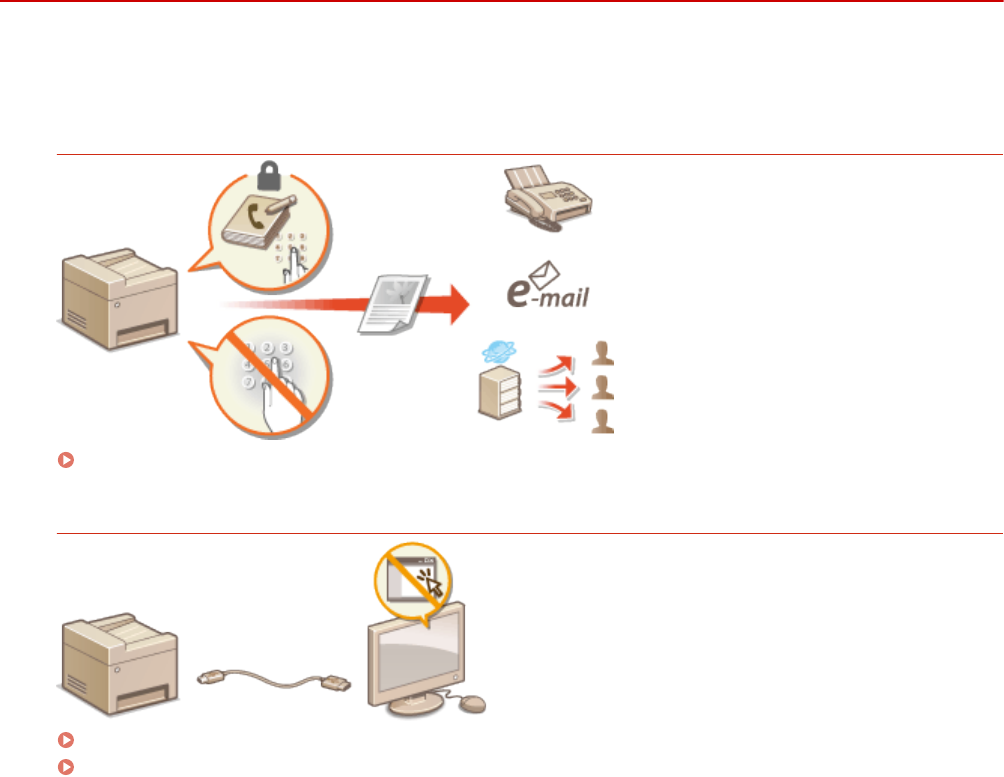 e-mail