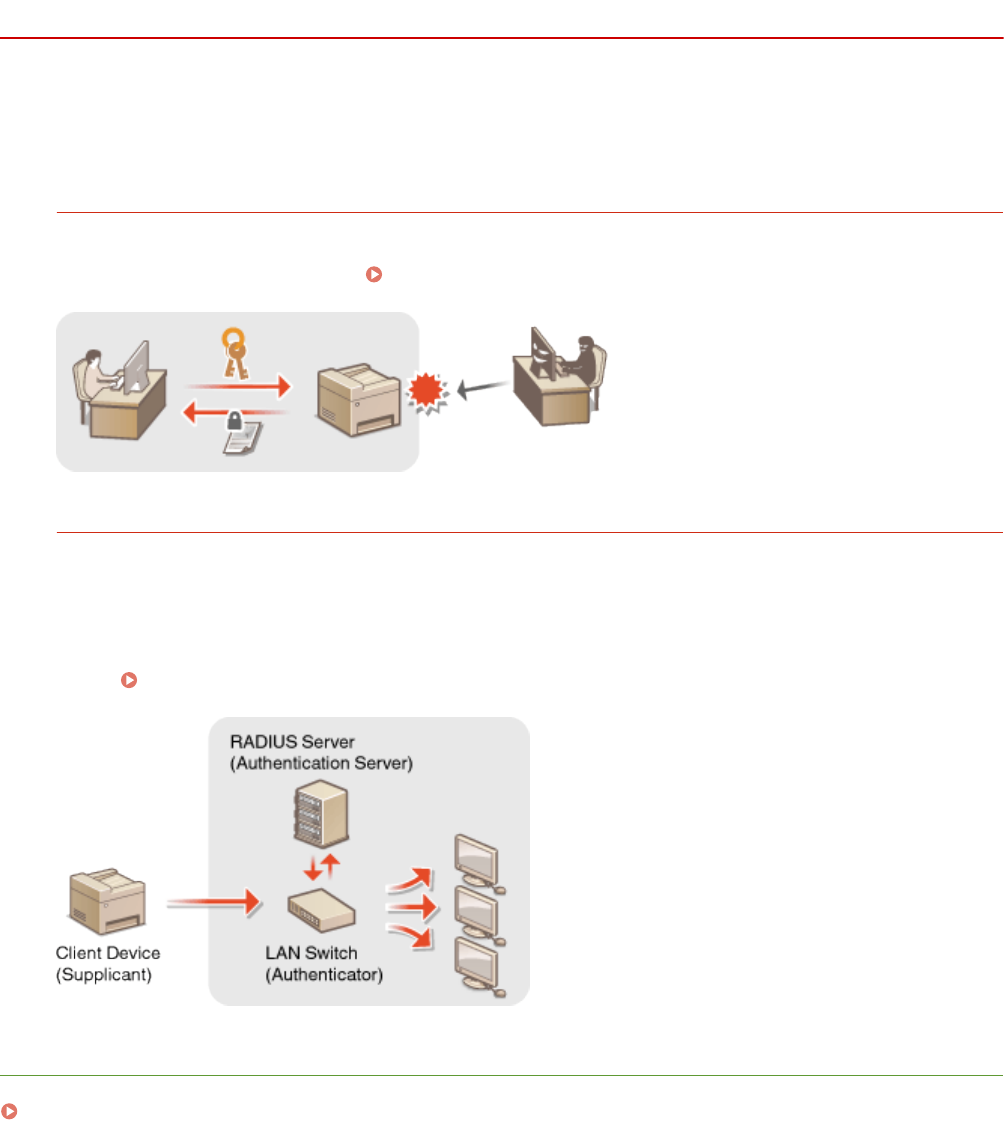 RADIUS Server
(Authentication Server)

Client Device
(Supplicant)

LAN Switch
(Authenticator)