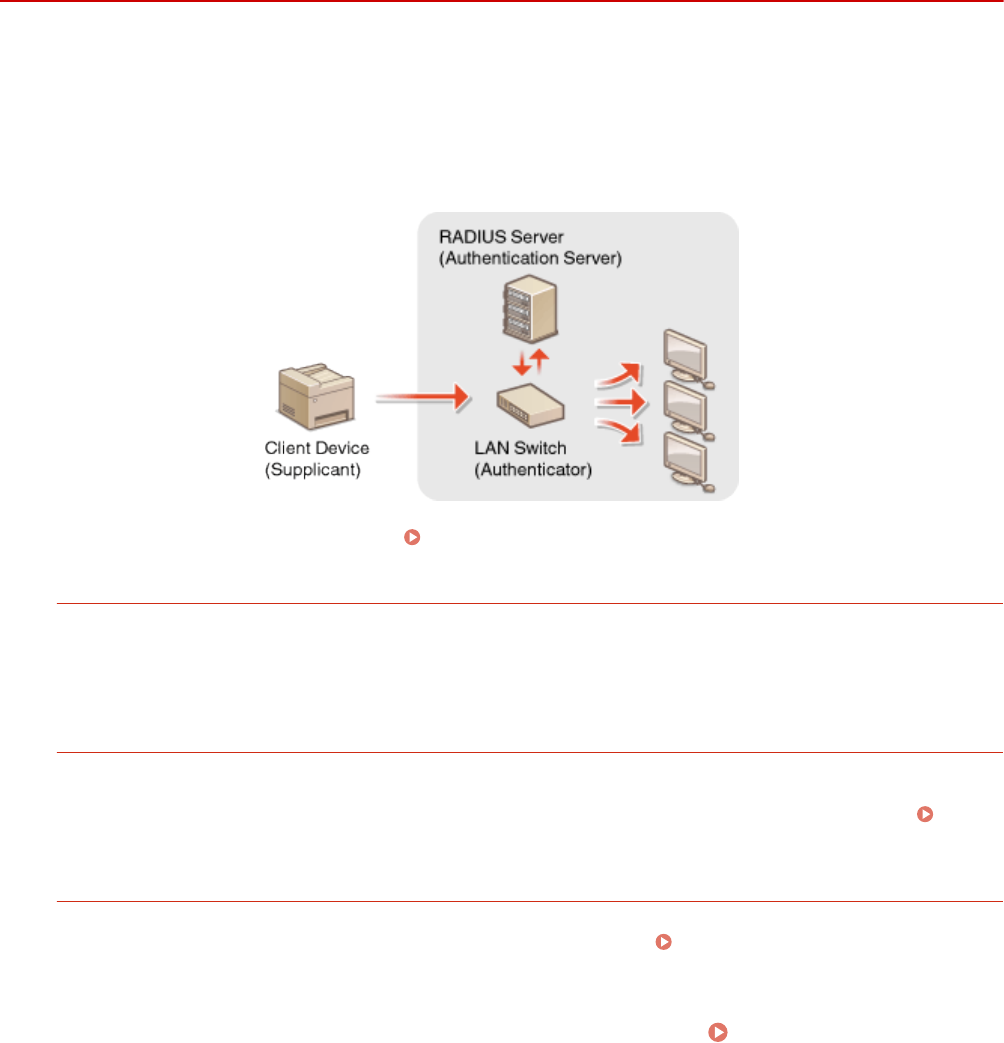 RADIUS Server
(Authentication Server)

Client Device
(Supplicant)

LAN Switch
(Authenticator)