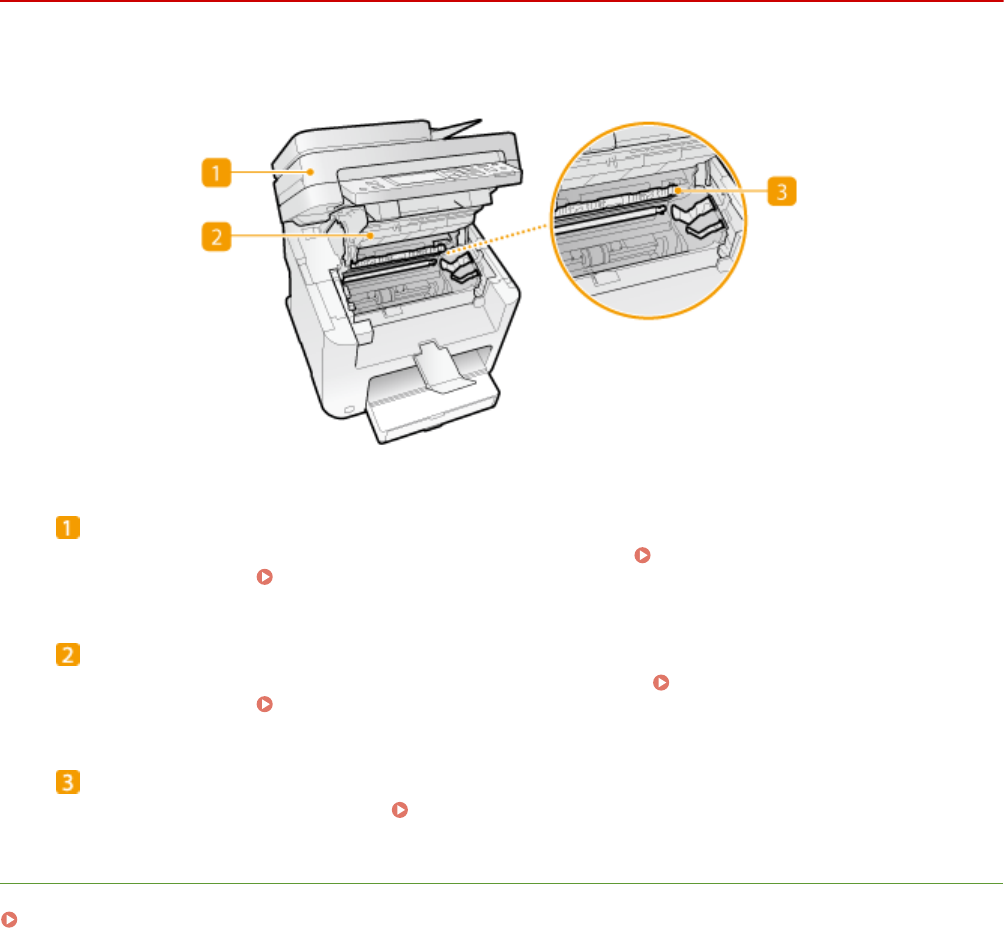 1

2

3

1

2

3