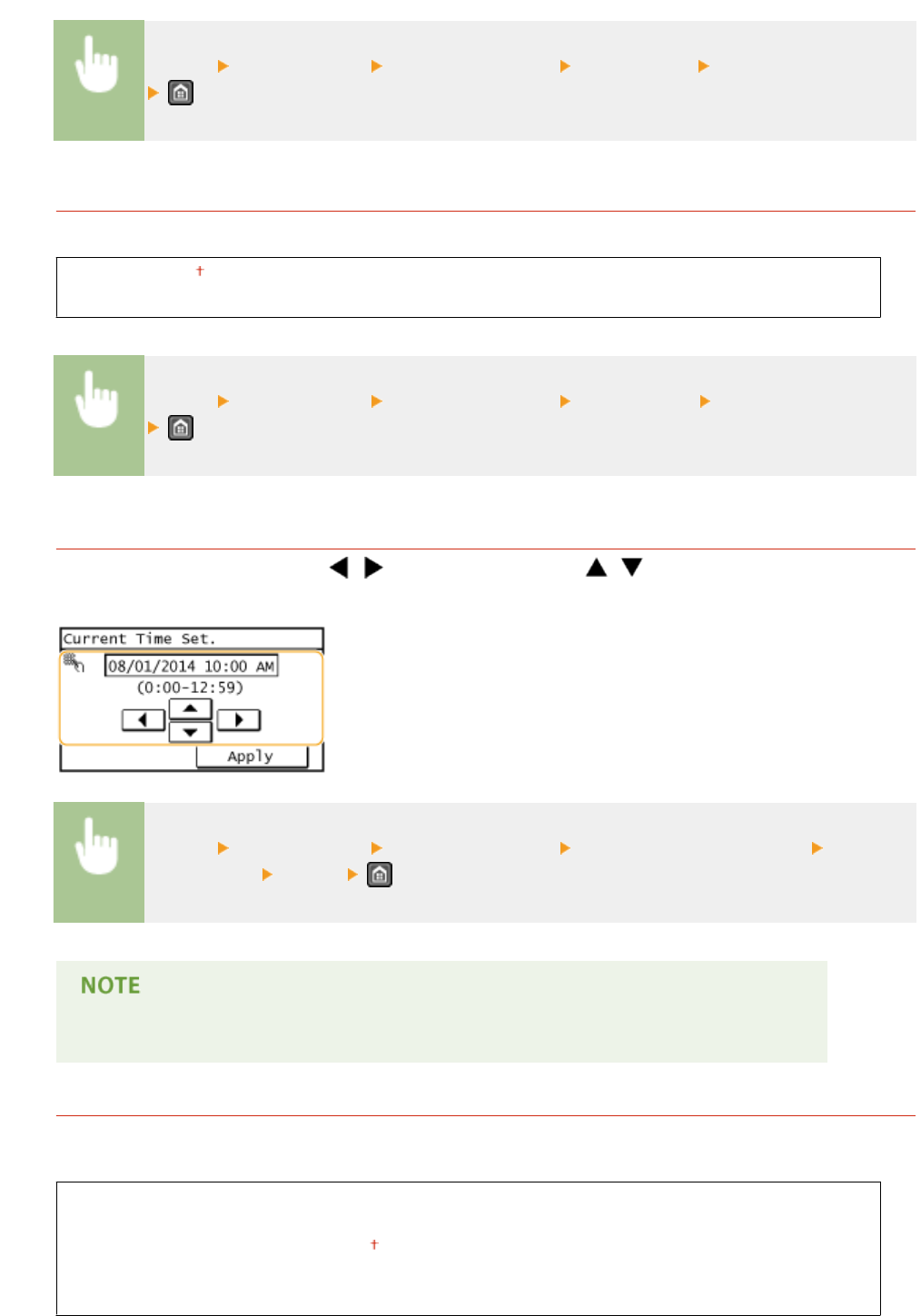 †

Current Time Set.
08/01/2014 10:00 AM
(0:00-12:59)
Apply

NOTE

†