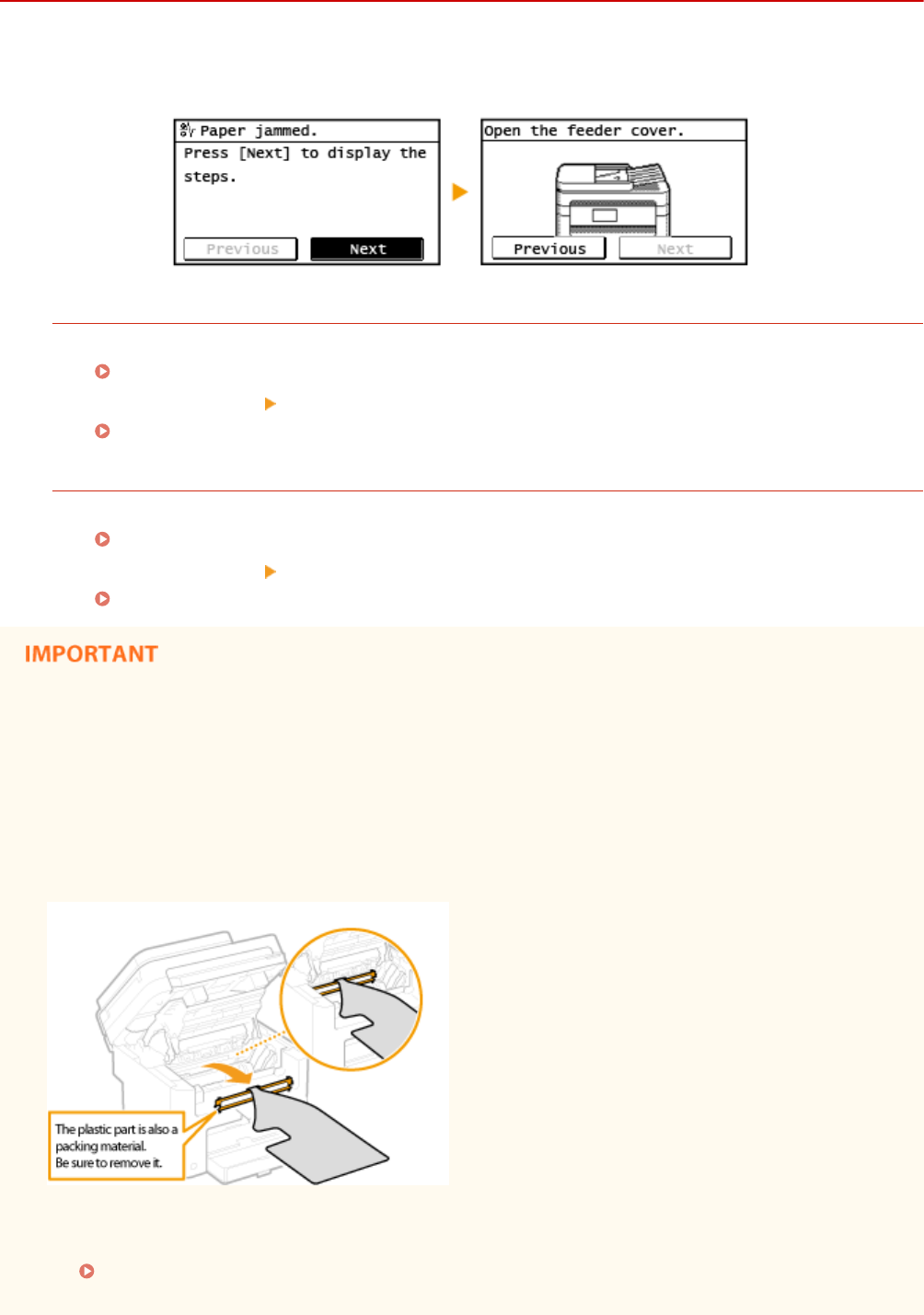 Paper jammed.
Press [Next] to display the steps.
Previous
Next

Open the feeder cover.
Previous
Next

IMPORTANT

The plastic part is also a packing material. Be sure to remove it.