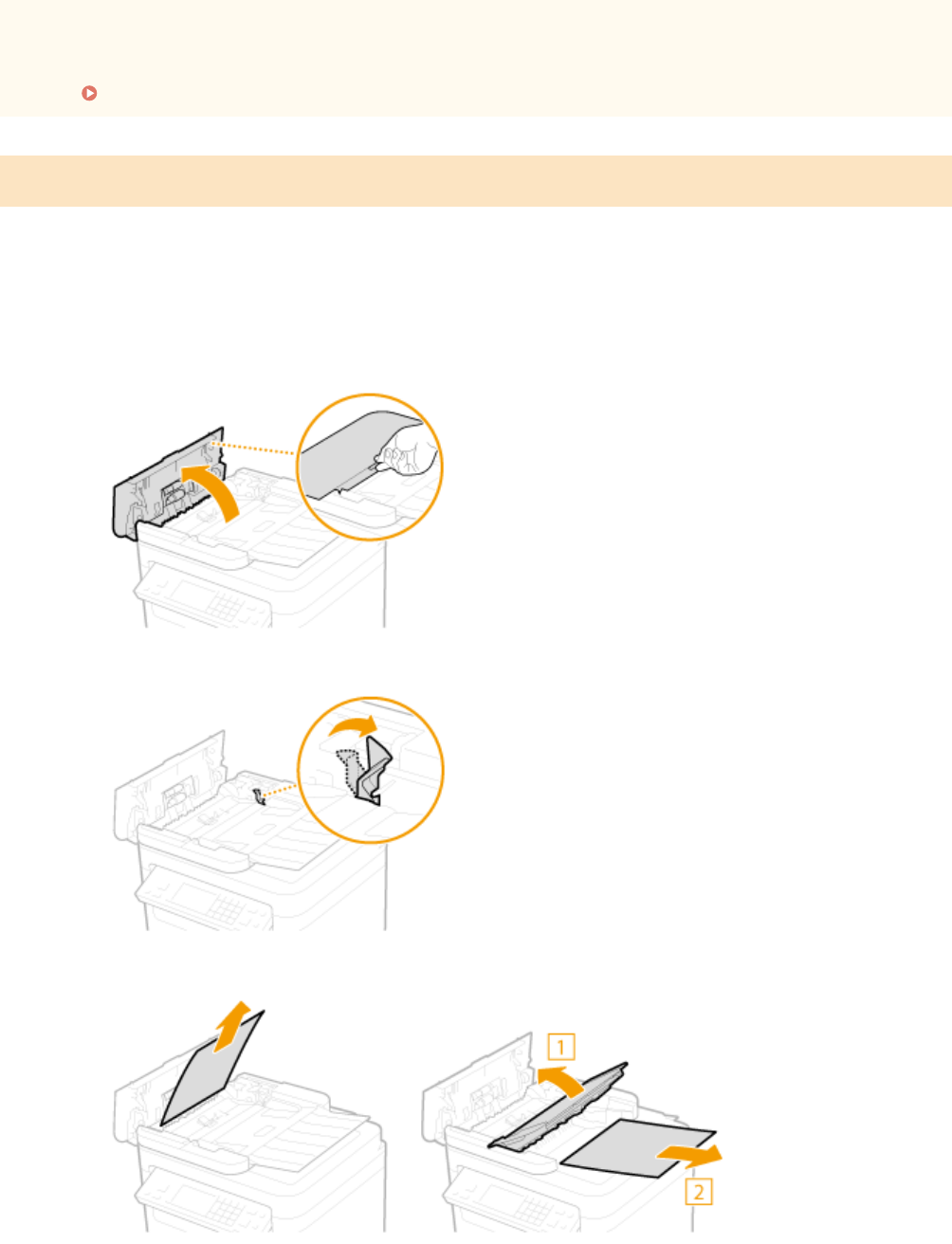 1

2