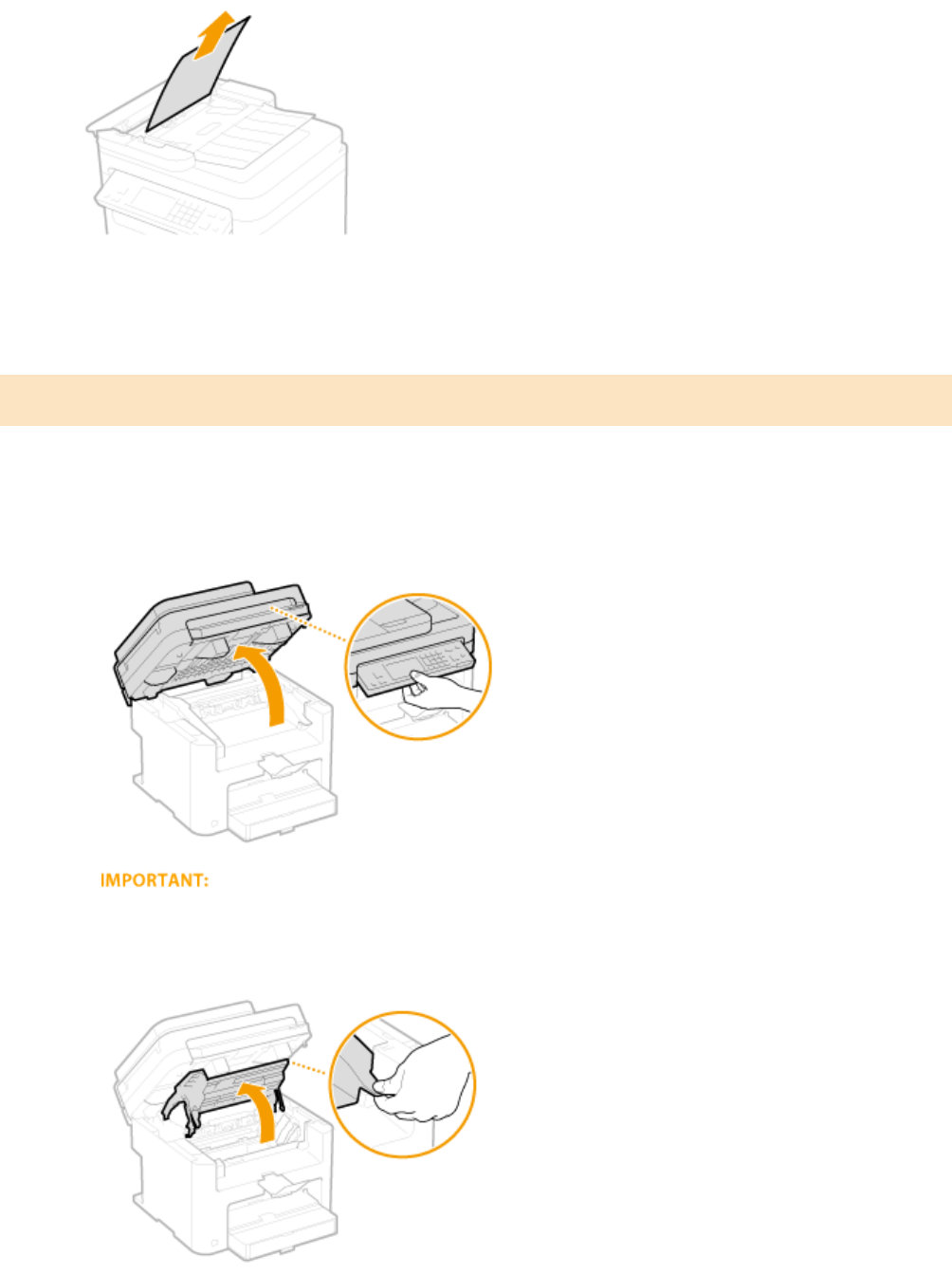 IMPORTANT: