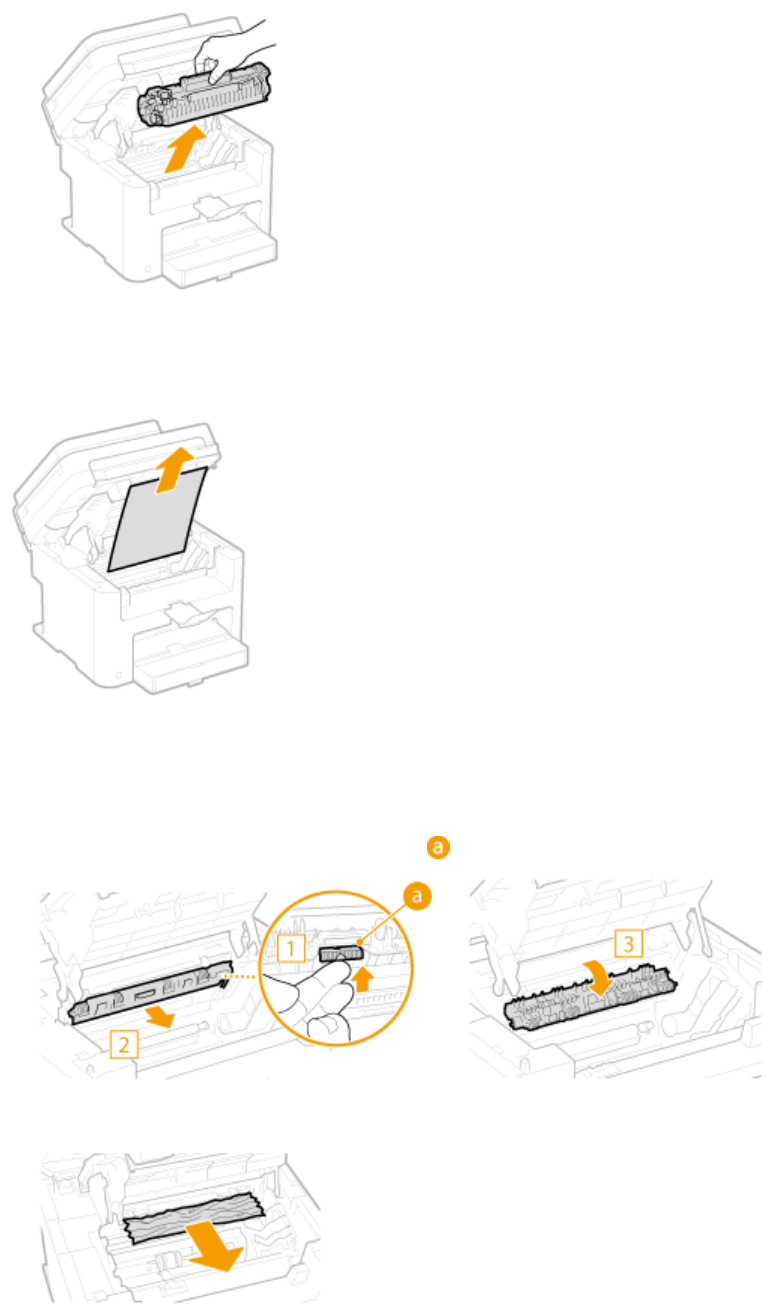 a

1

a

2

3