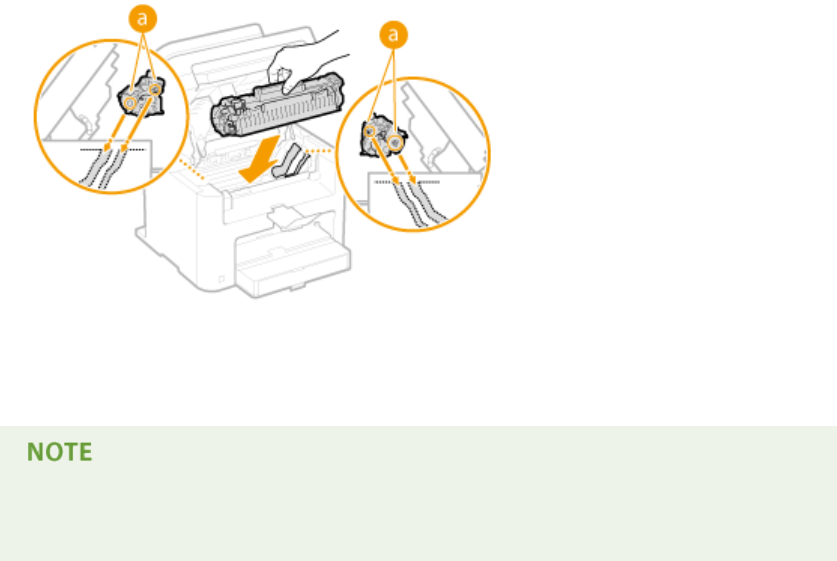 a

a

NOTE