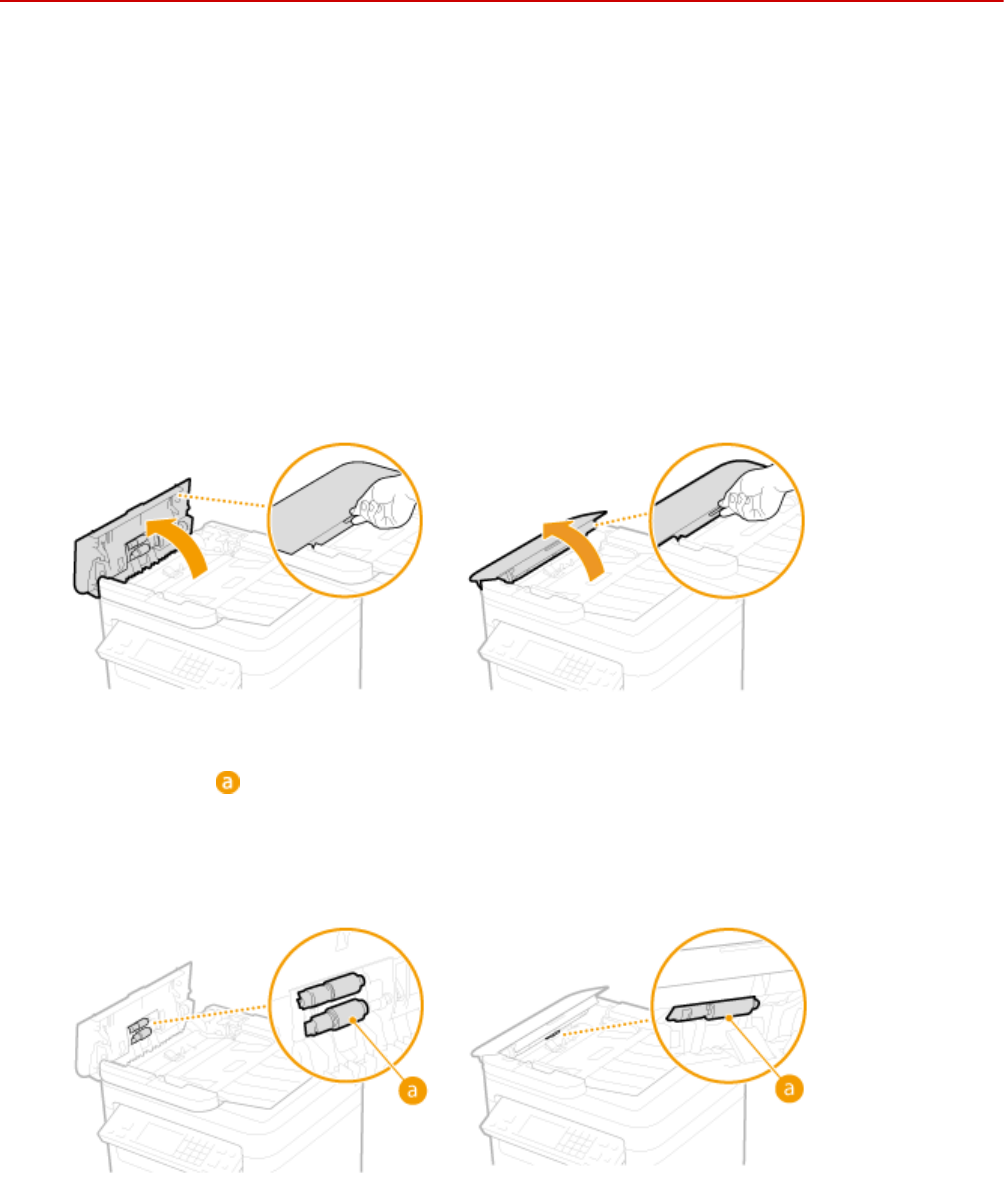 a

a

a