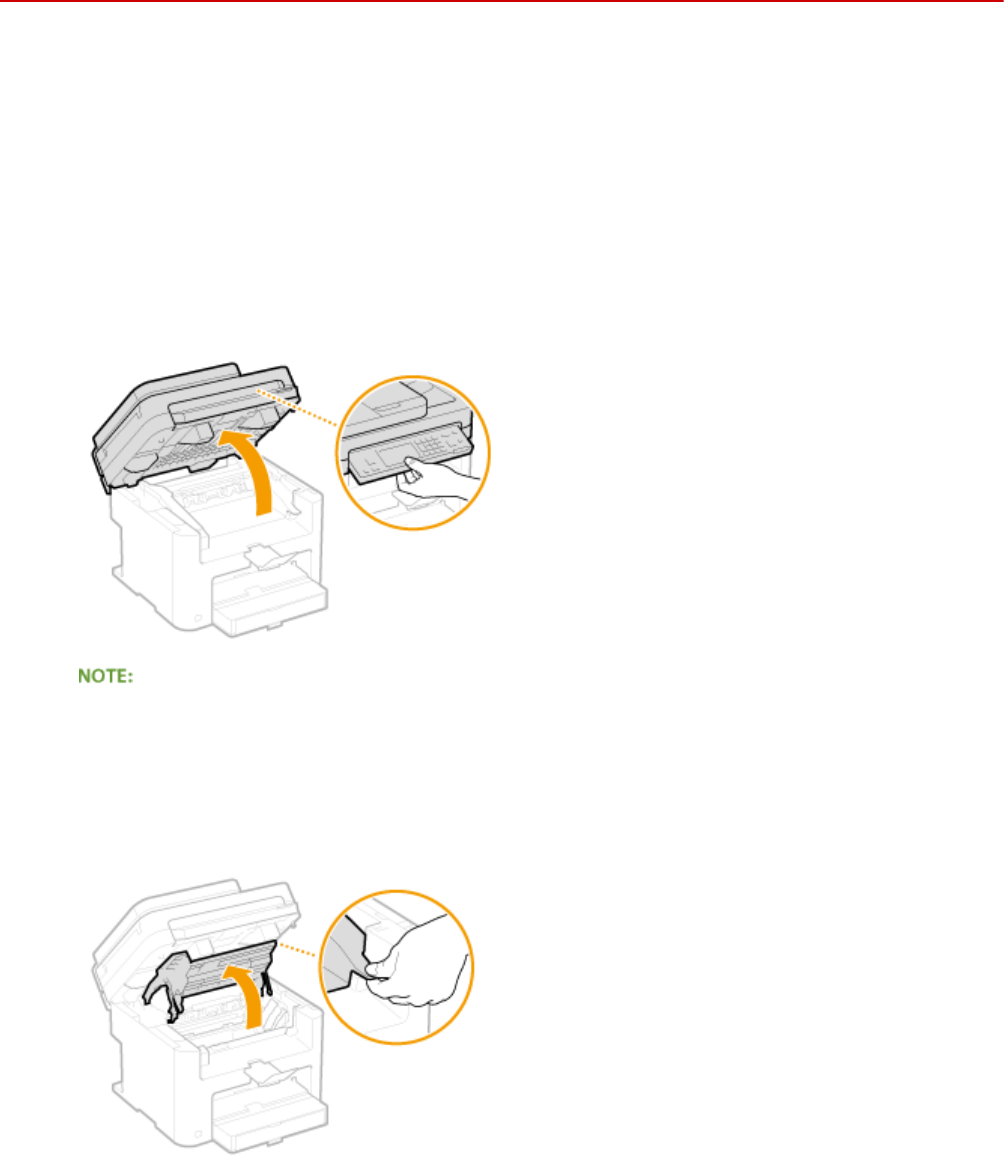 NOTE: