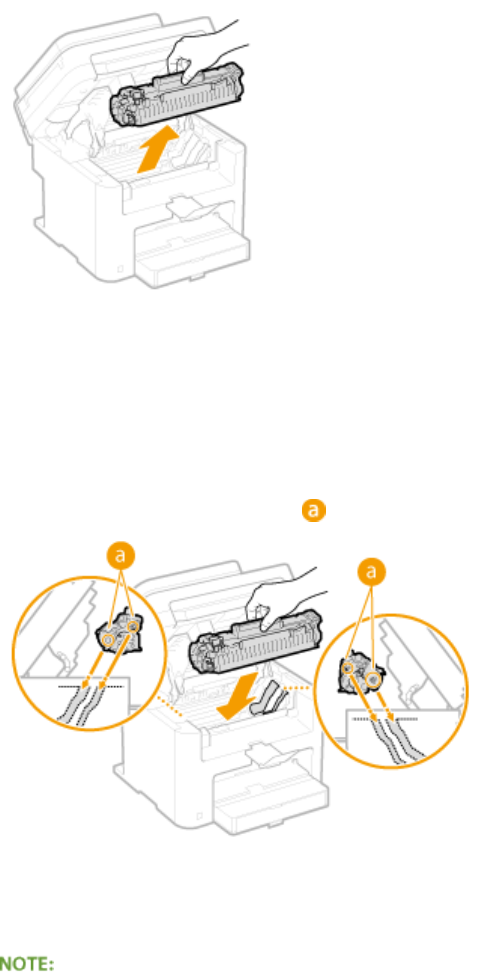 a

a

a

NOTE: