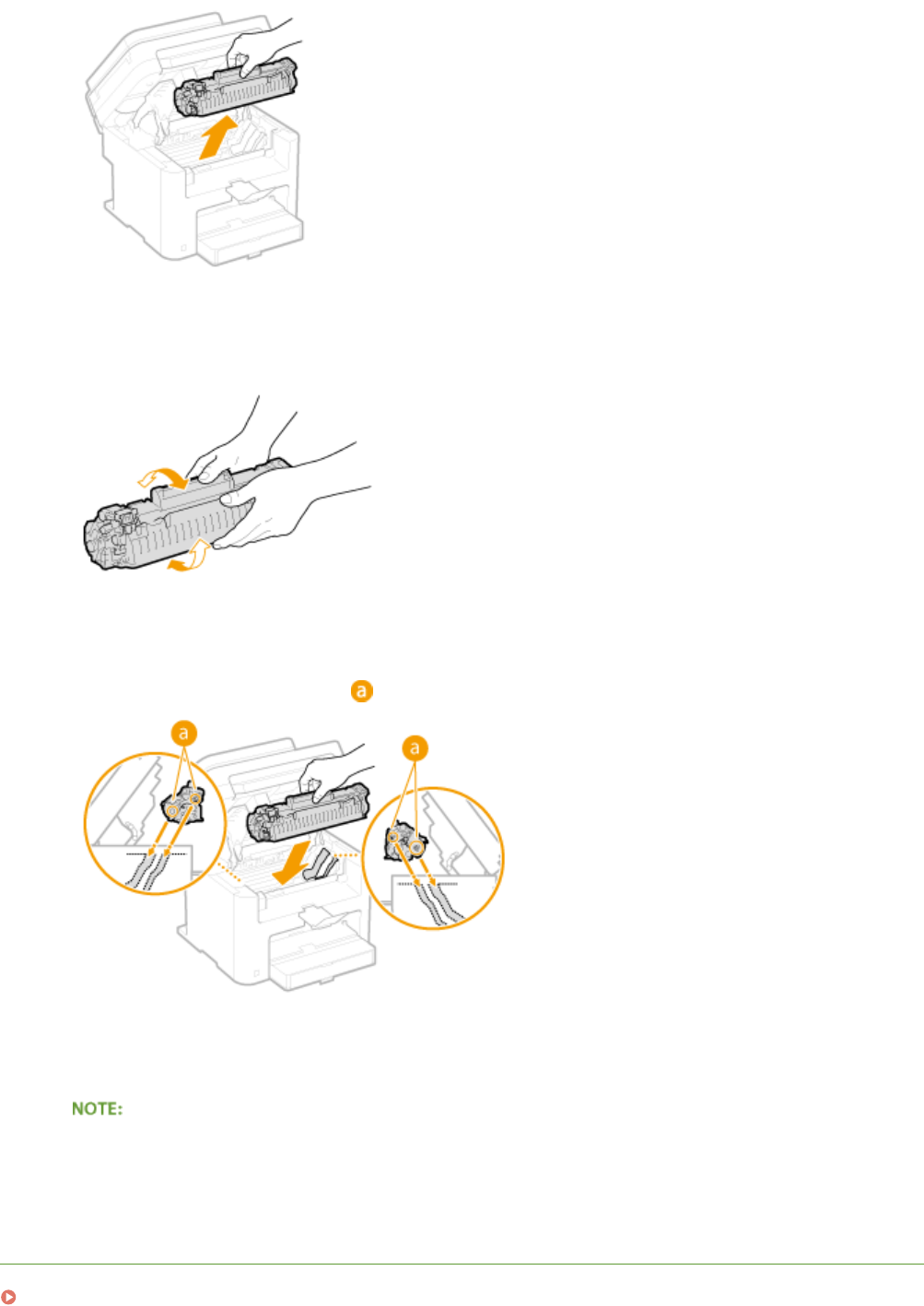 a

a

a

NOTE: