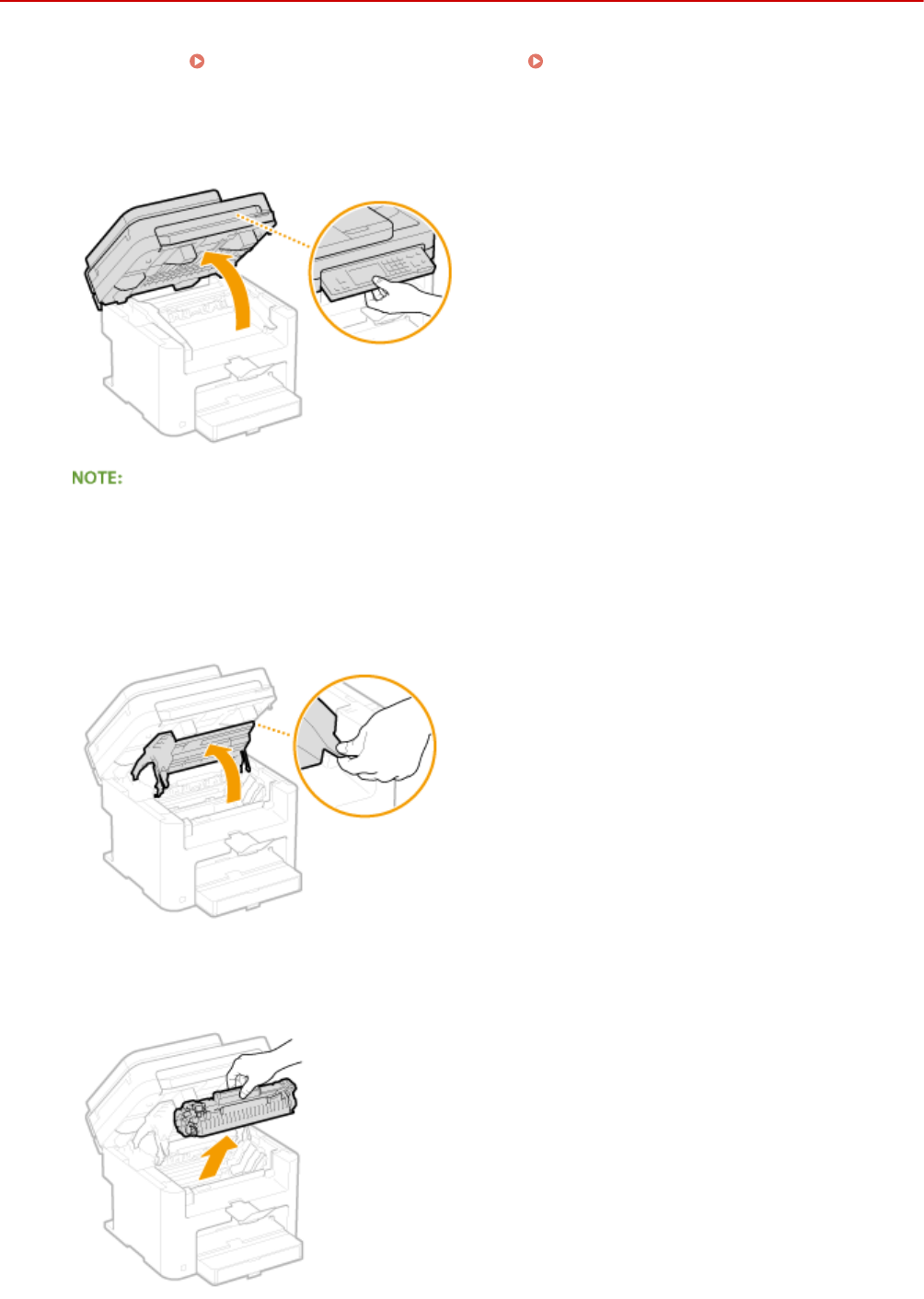 NOTE: