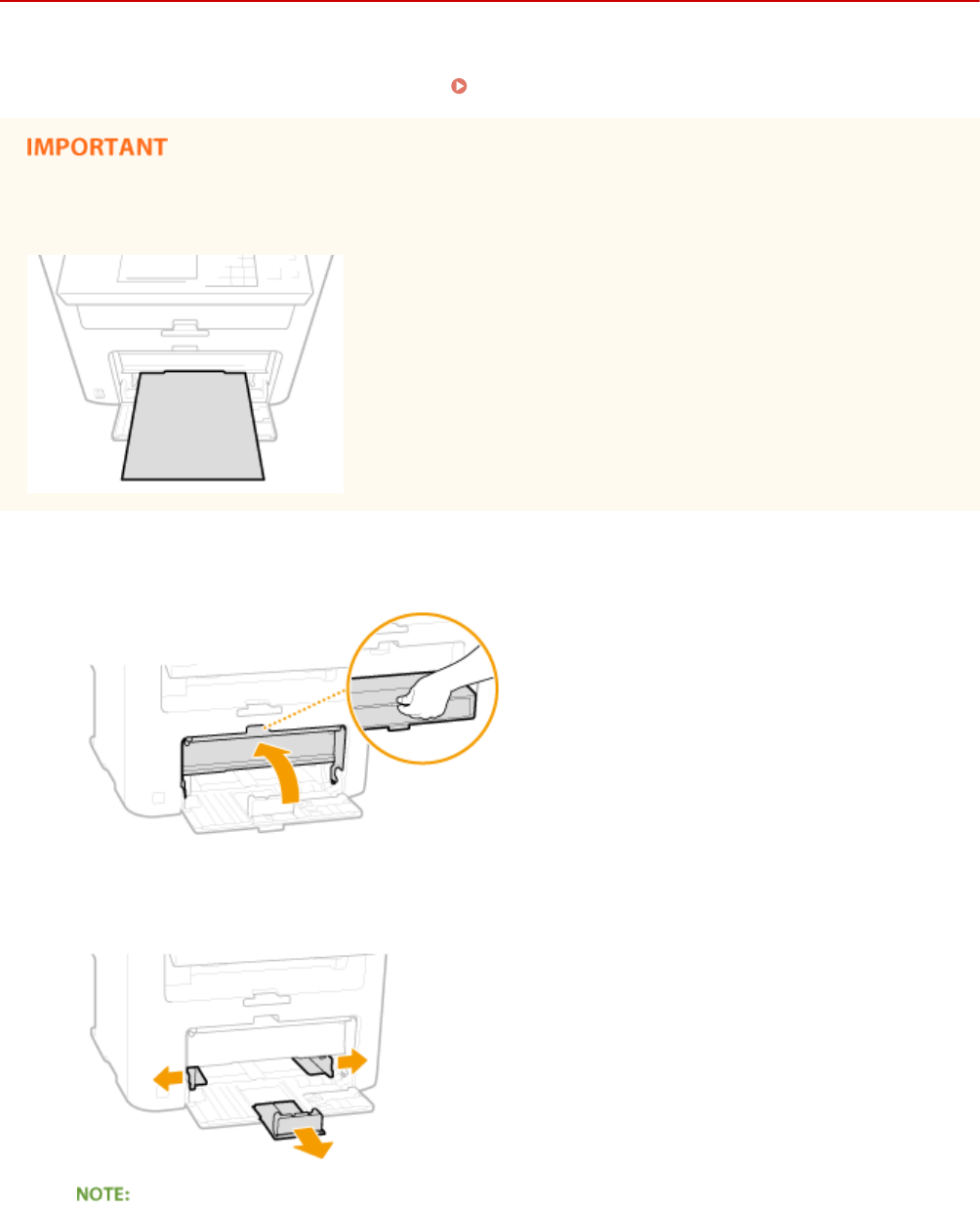 IMPORTANT

NOTE: