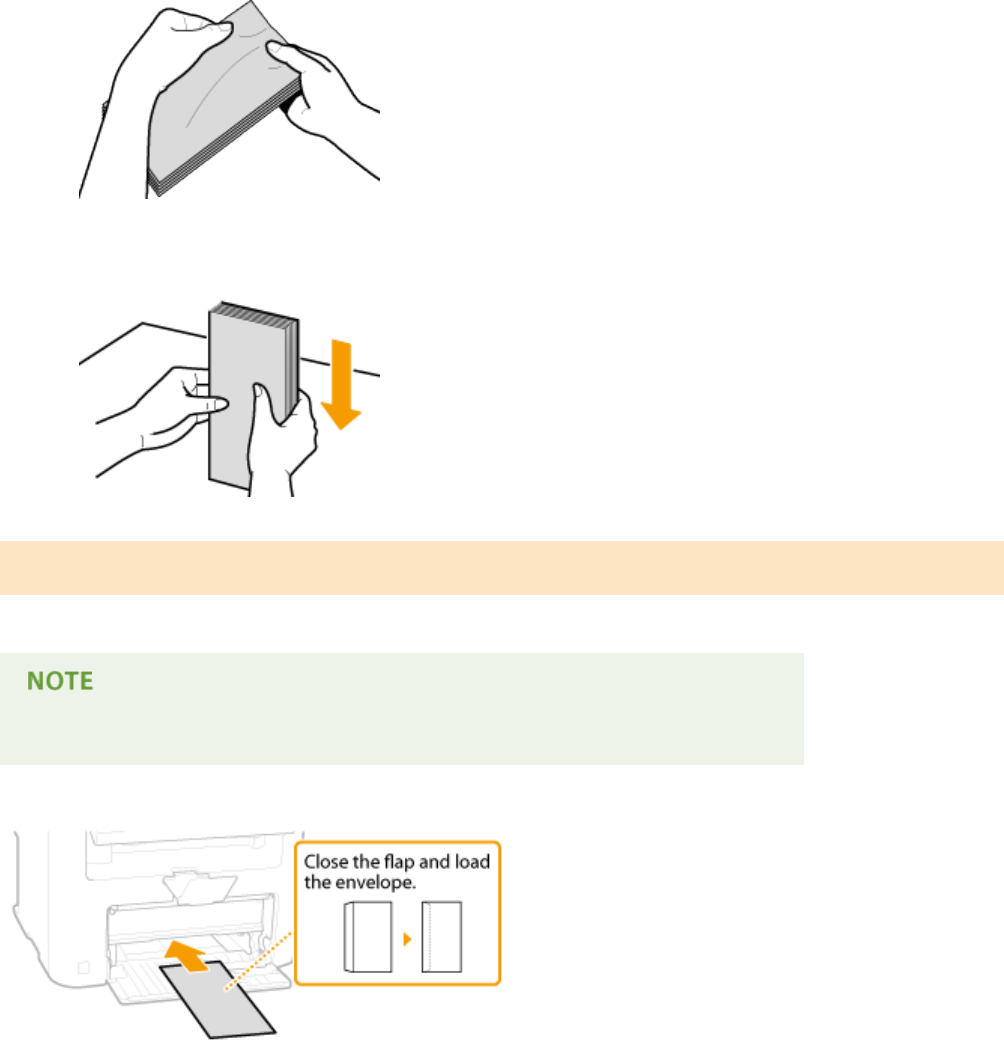 NOTE

Close the flap and load the envelope.