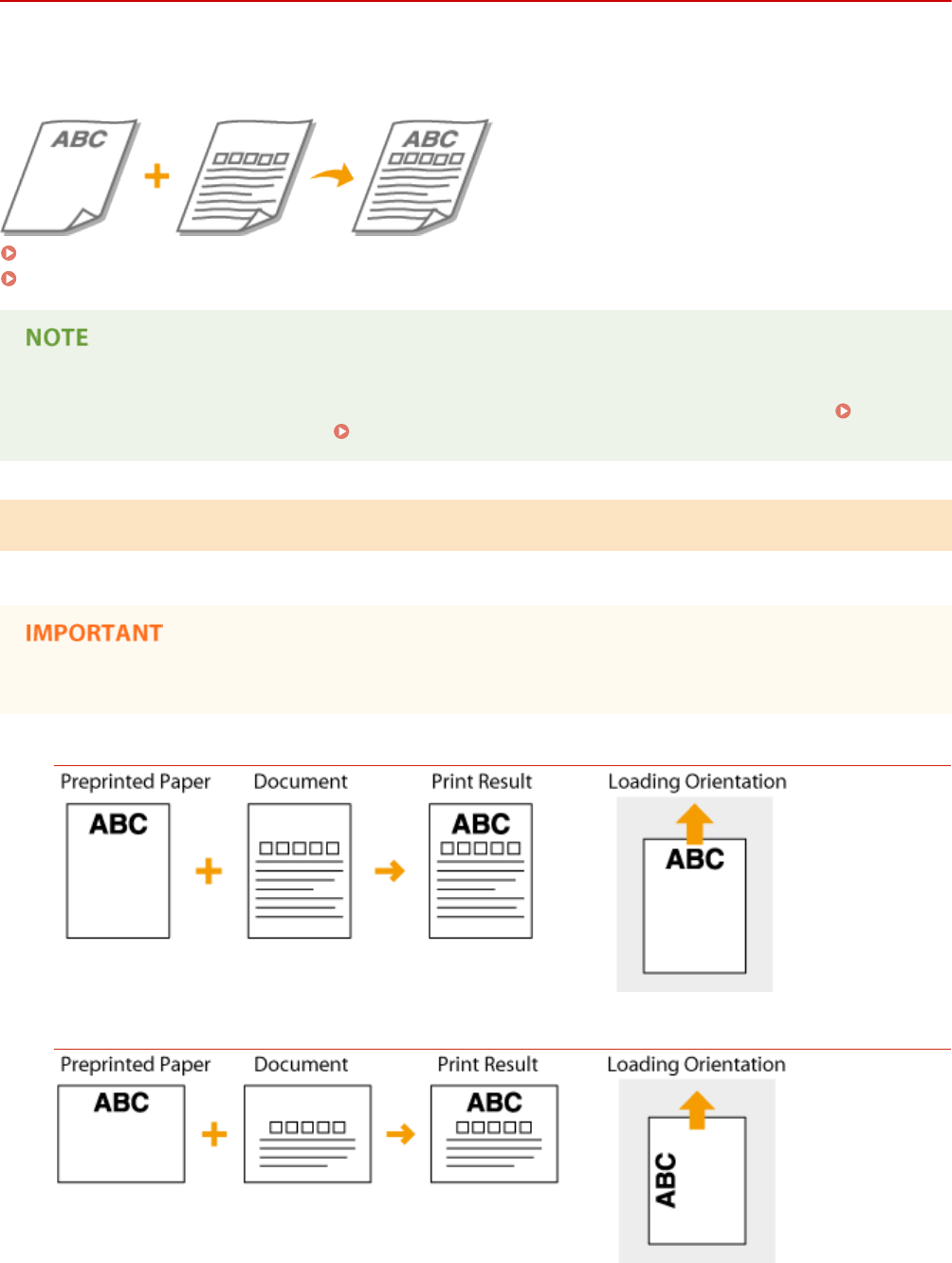 ABC

ABC

NOTE

IMPORTANT

Preprinted Paper

ABC

Document

Print Result

ABC

Loading Orientation

ABC

Preprinted Paper

ABC

Document

Print Result

ABC

Loading Orientation

ABC