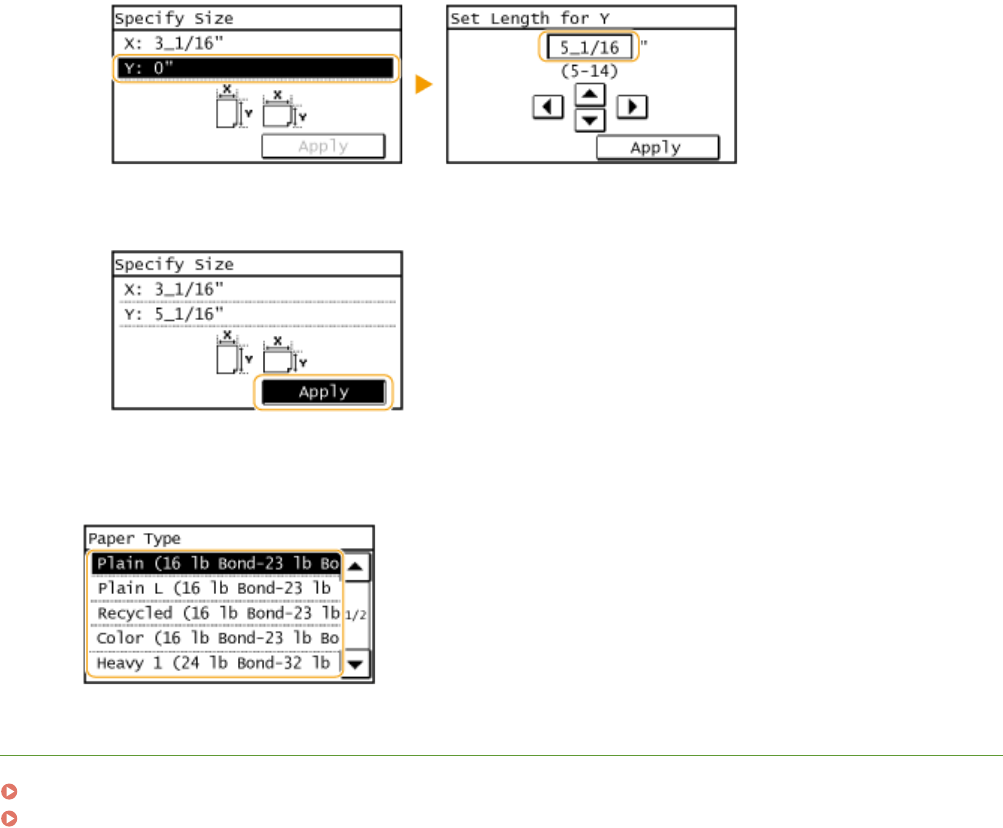 Specify Size
X: 3_1/16"
Y: 0"
X
Y
X
Y
Apply

Set Length for Y
5_1/16 "
(5-14)
Apply

Specify Size
X: 3_1/16"
Y: 5_1/16"
X
Y
X
Y
Apply

Paper Type
Plain (16 lb Bond-23 lb Bo
Plain L (16 lb Bond-23 lb
Recycled (16 lb Bond-23 lb
Color (16 lb Bond-23 lb Bo
Heavy 1 (24 lb Bond-32 lb
1/2