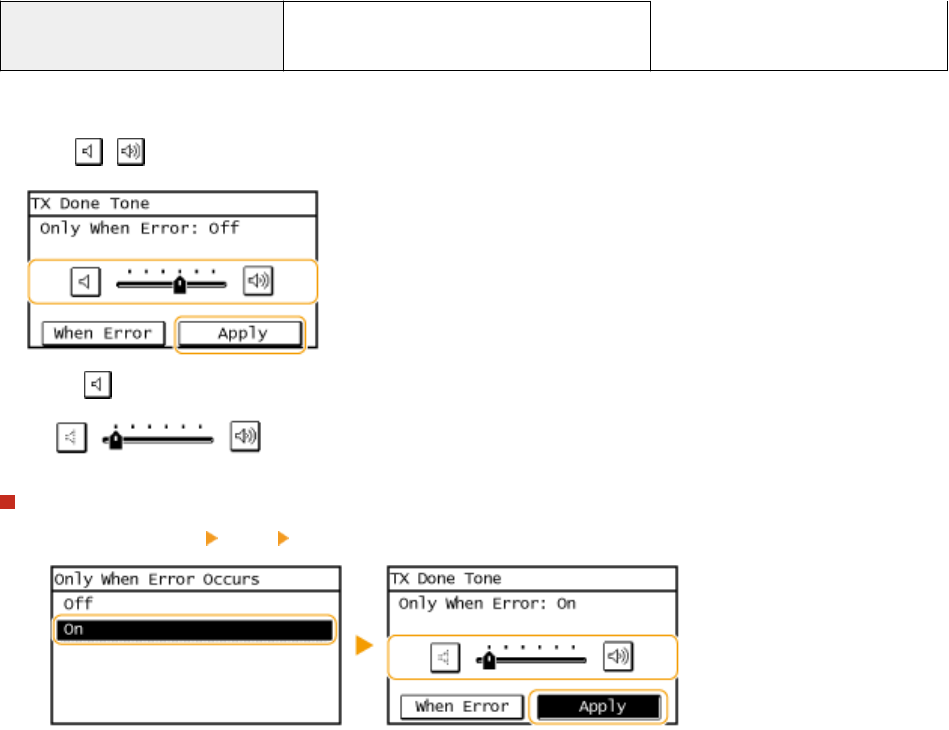 TX Done Tone
Only When Error: Off

When Error
Apply

Only When Error Occurs
Off
On

TX Done Tone
Only When Error: On

When Error
Apply