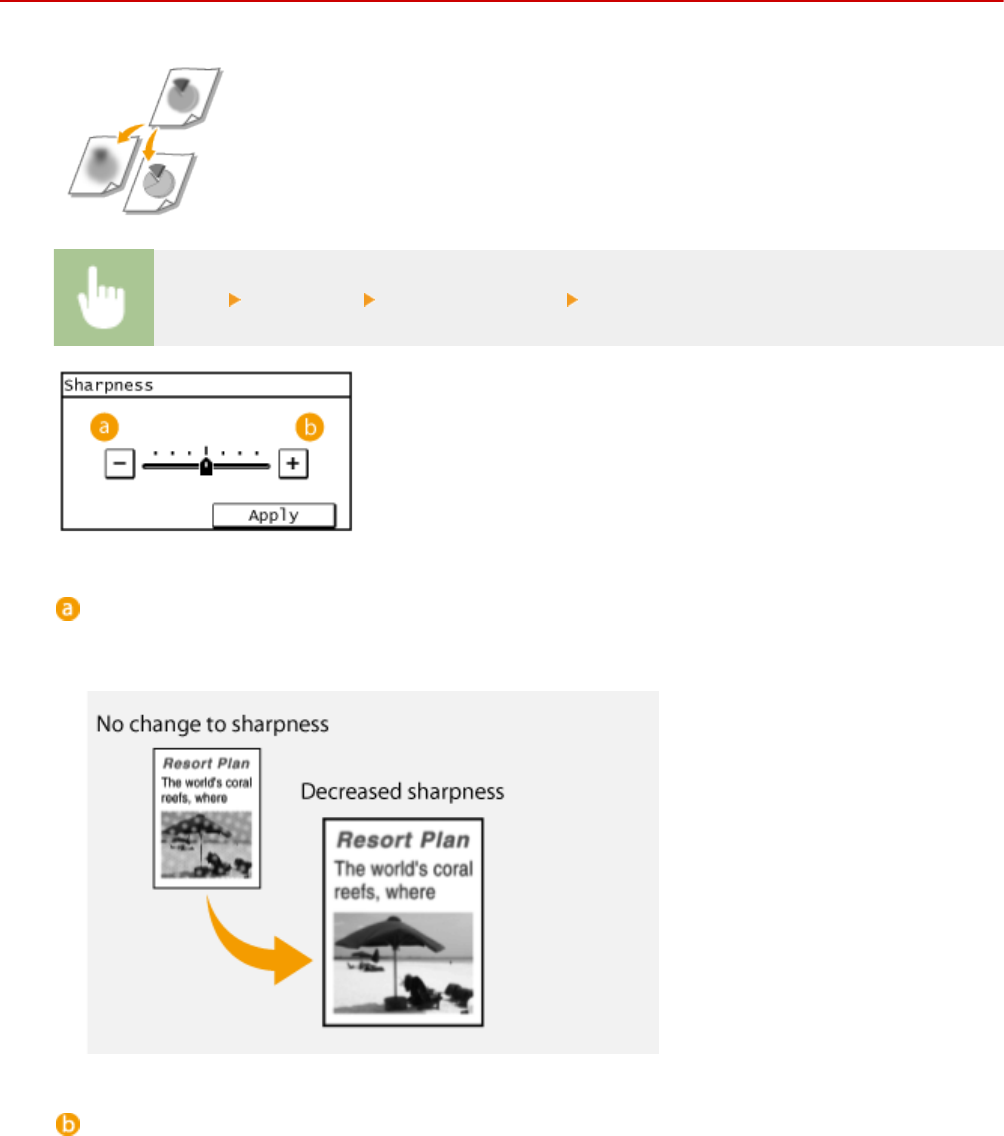 Sharpness

a

b

−

+

Apply

a

No change to sharpness

Resort Plan
The world's coral reefs, where

Decreased sharpness

Resort Plan
The world's coral reefs, where

b