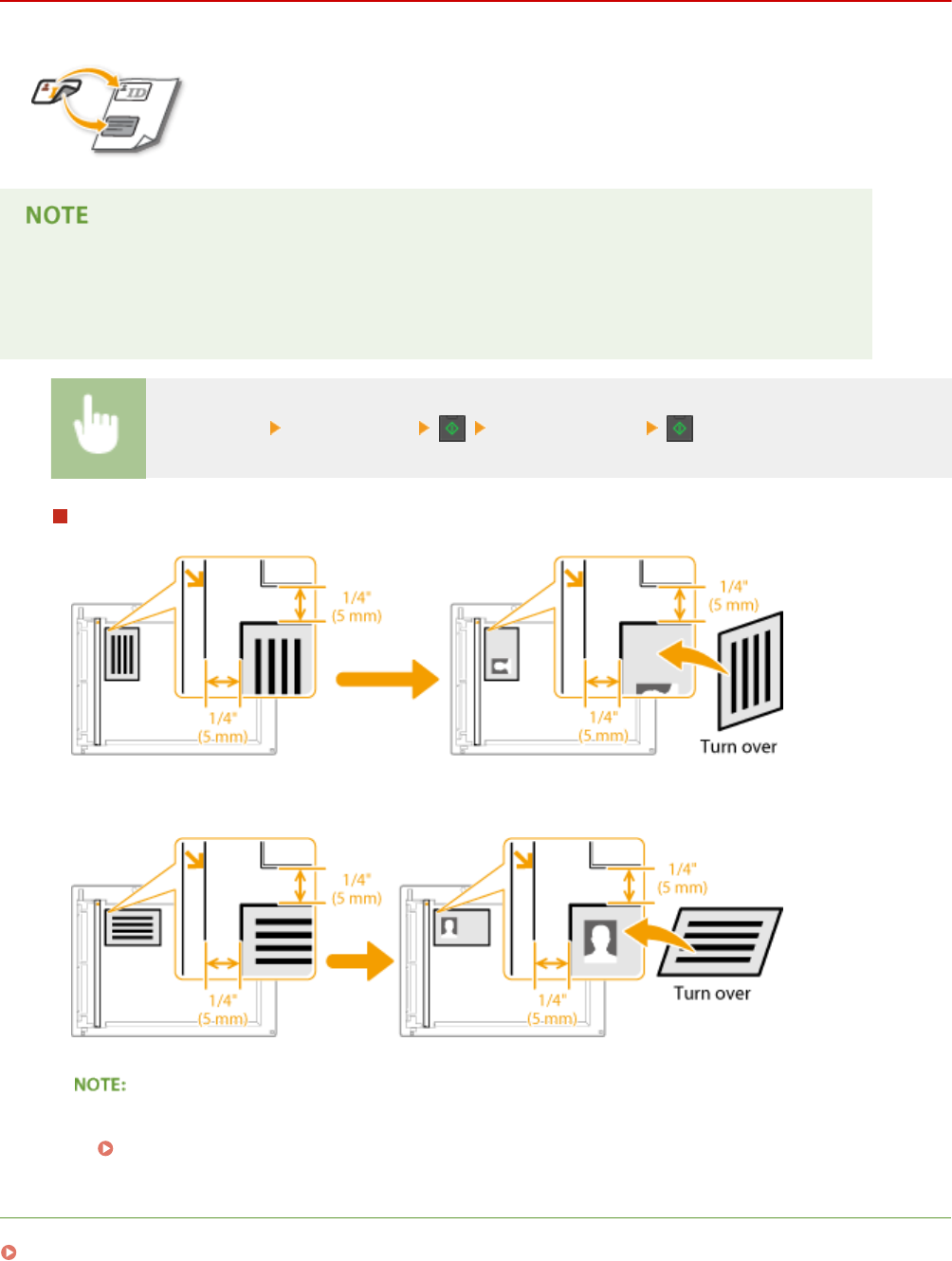 ID

NOTE

1/4" (5 mm)

1/4" (5 mm)

1/4" (5 mm)

1/4" (5 mm)

Turn over

1/4" (5 mm)

1/4" (5 mm)

1/4" (5 mm)

1/4" (5 mm)

Turn over

NOTE: