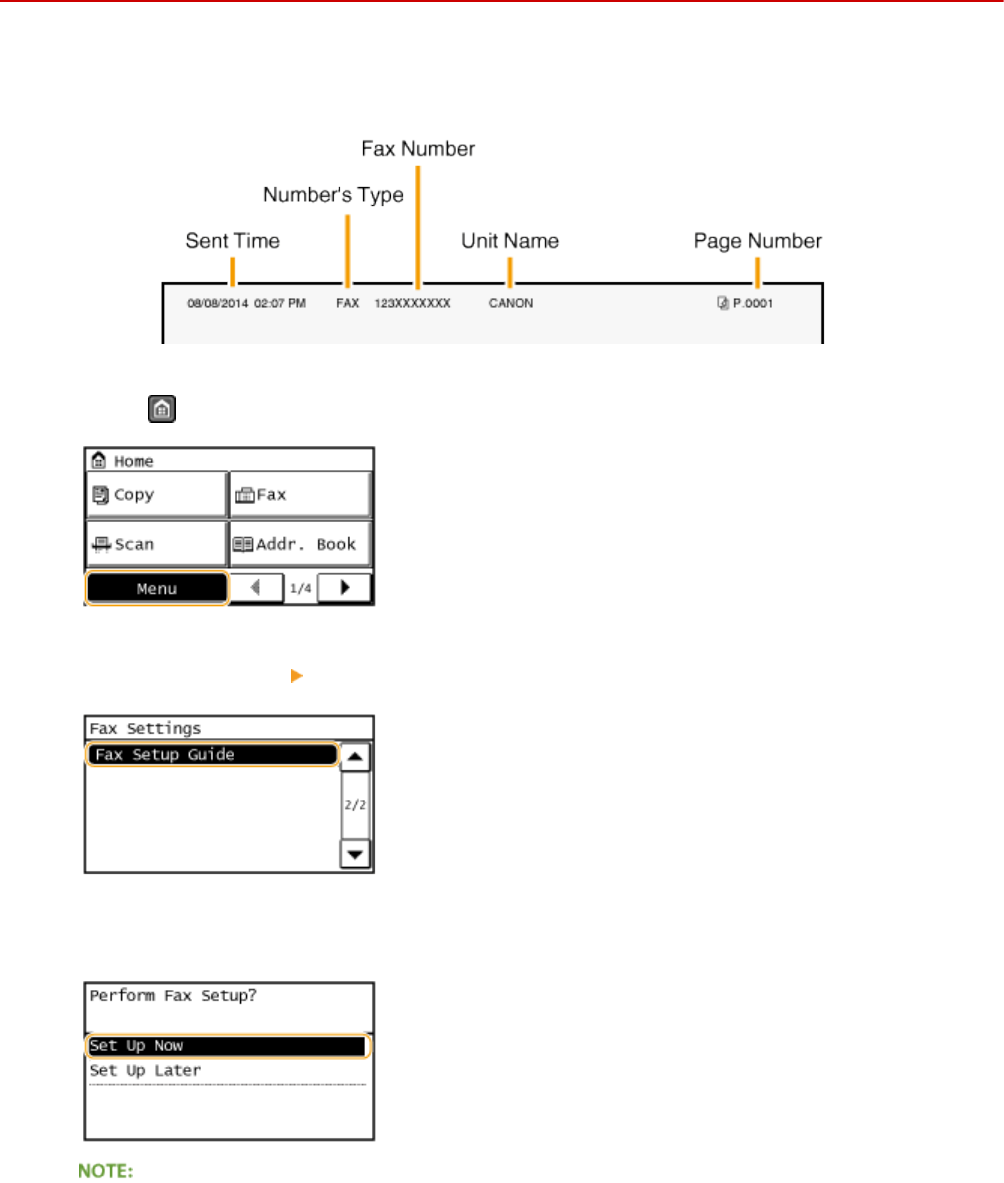 Fax Number
Number's Type
Sent Time
Unit Name
Page Number
08/08/2014 02:07 PM FAX 123XXXXXXX CANON P.0001

Home
Copy
Fax
Scan
Addr. Book
Menu
1/4

Fax Settings
Fax Setup Guide
2/2

Perform Fax Setup?
Set Up Now
Set Up Later

NOTE: