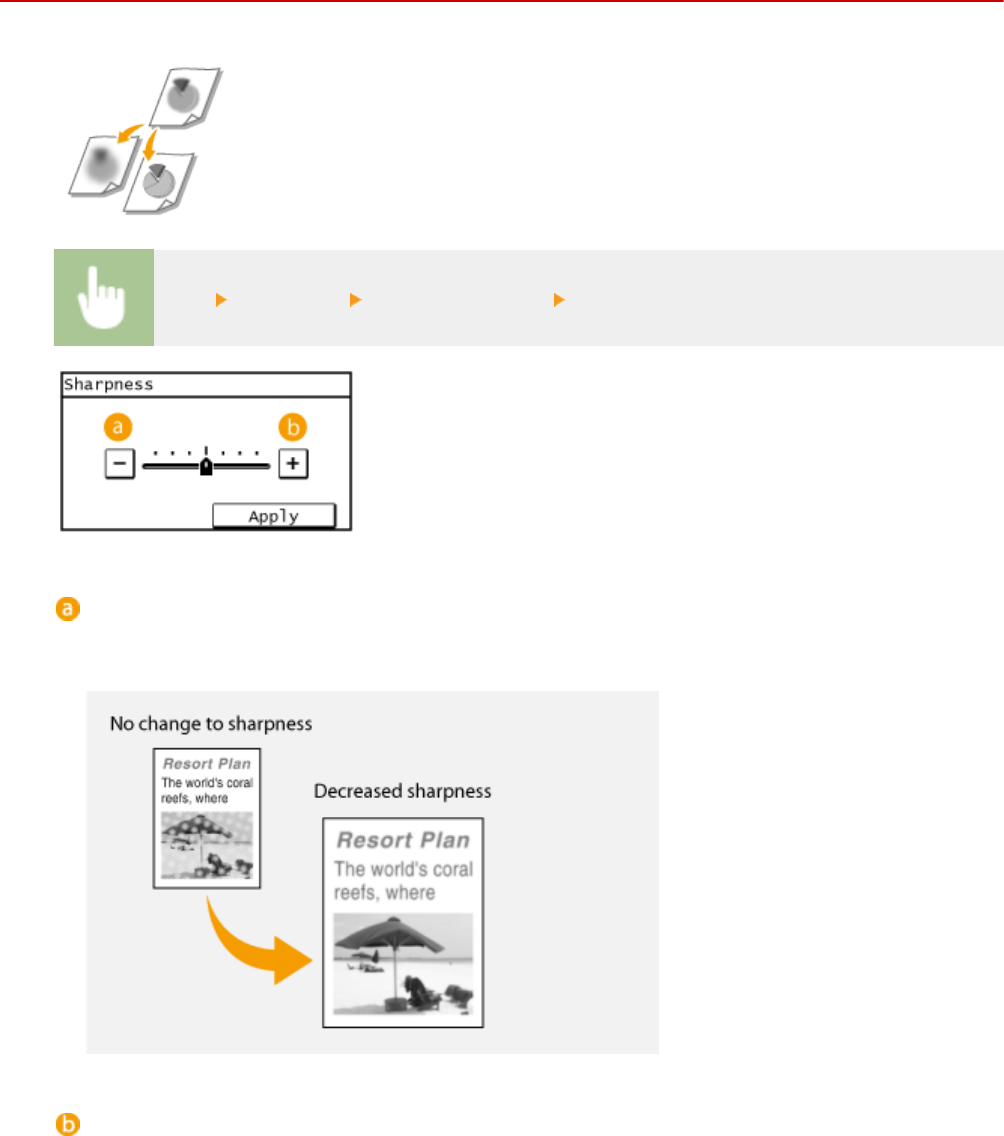 Sharpness

a

b

−

+

Apply

a

No change to sharpness

Resort Plan

The world's coral reefs, where

Decreased sharpness

Resort Plan

The world's coral reefs, where

b